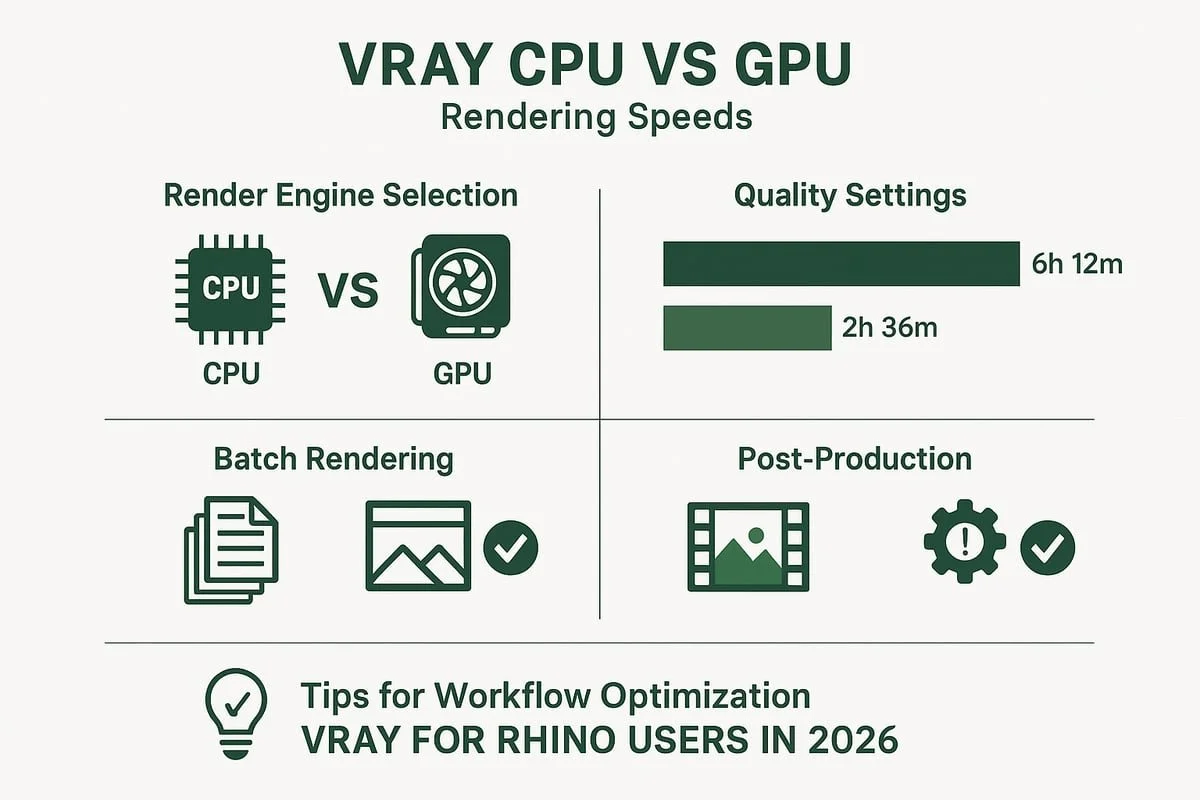 VRAY CPU VS GPU
Rendering Speeds

Render Engine Selection

CPU

VS

CPU

GPU

Quality Settings

6h 12m

2h 36m

Batch Rendering

Post-Production

Tips for Workflow Optimization
VRAY FOR RHINO USERS IN 2026