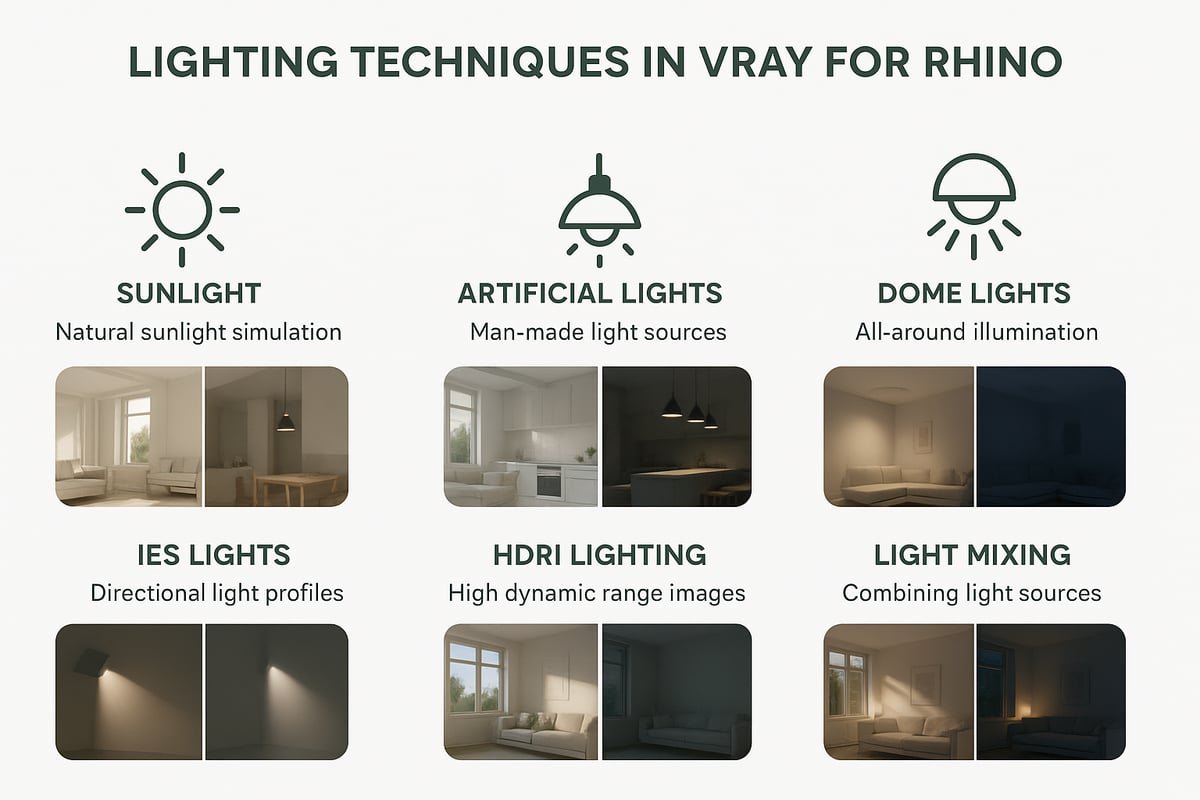 LIGHTING TECHNIQUES IN VRAY FOR RHINO

SUNLIGHT
Natural sunlight simulation

ARTIFICIAL LIGHTS
Man-made light sources

DOME LIGHTS
All-around illumination

IES LIGHTS
Directional light profiles

HDRI LIGHTING
High dynamic range images

LIGHT MIXING
Combining light sources