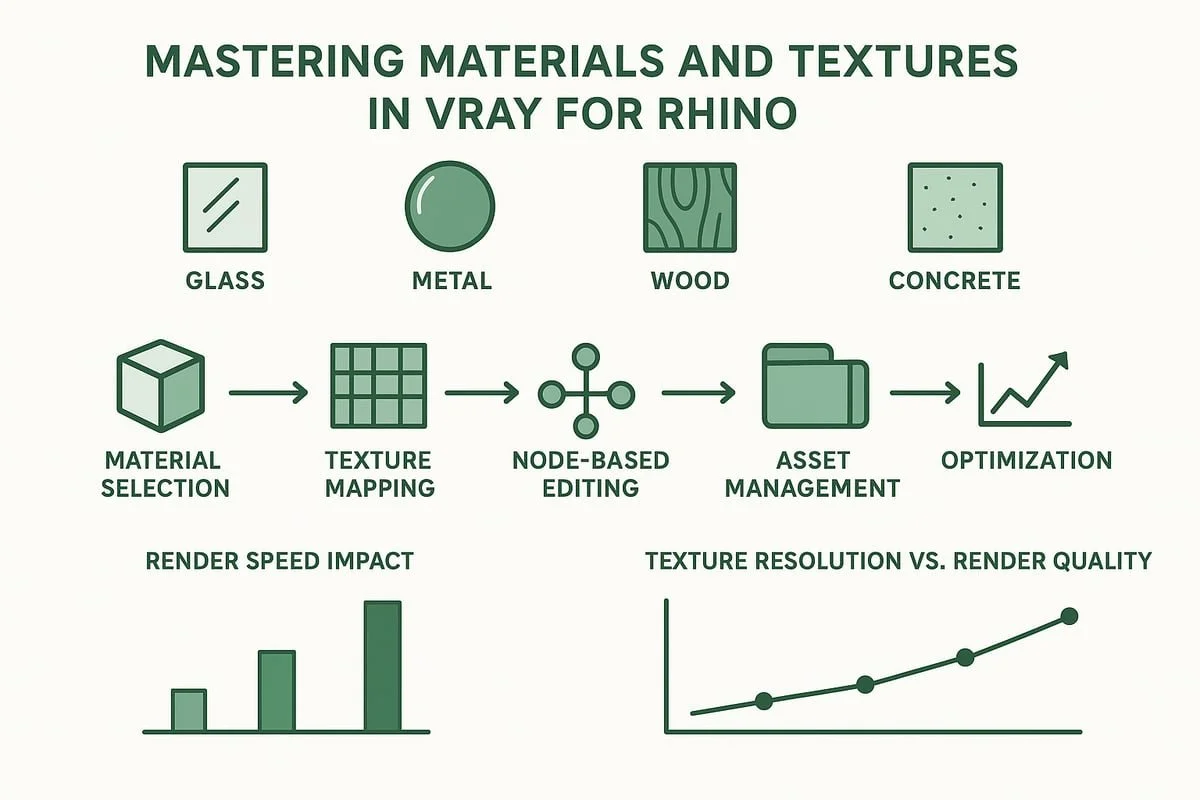 MASTERING MATERIALS AND TEXTURES IN VRAY FOR RHINO

GLASS

METAL

WOOD

CONCRETE

MATERIAL SELECTION

TEXTURE MAPPING

NODE-BASED EDITING

ASSET MANAGEMENT

OPTIMIZATION

RENDER SPEED IMPACT

TEXTURE RESOLUTION VS. RENDER QUALITY