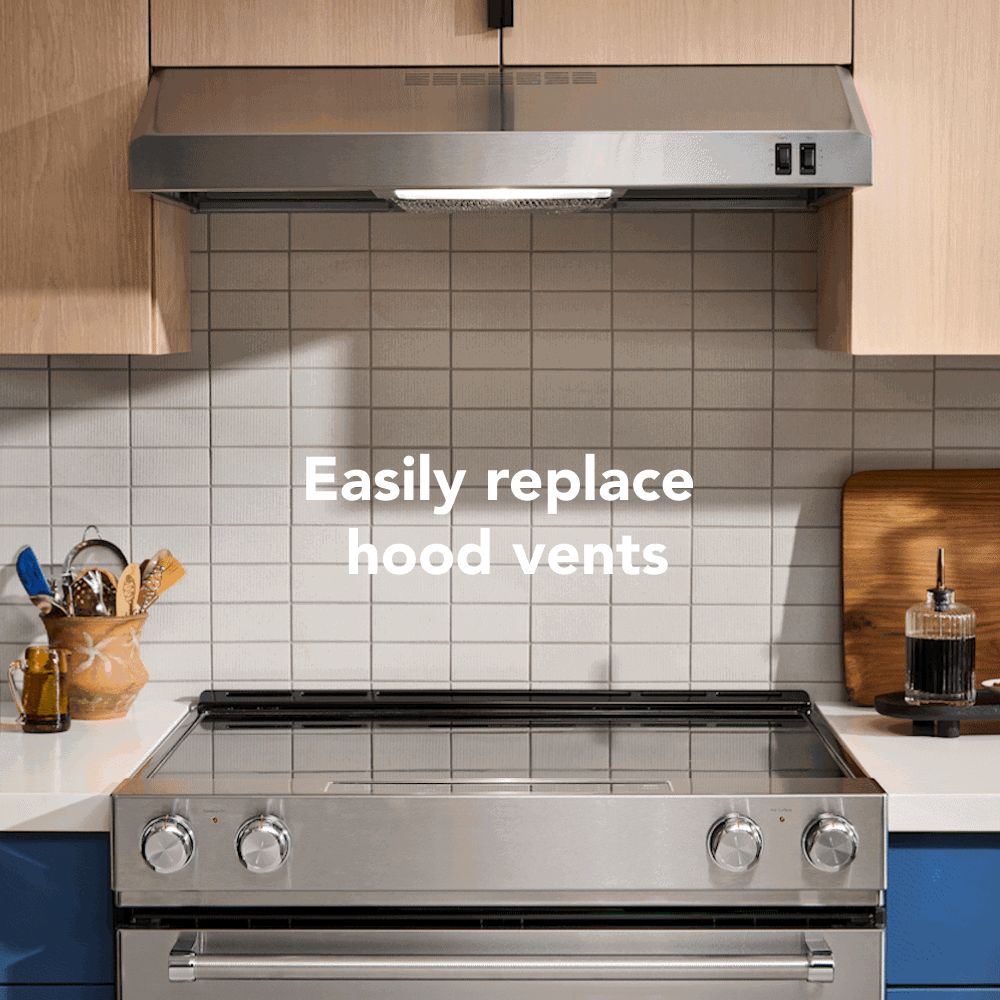 Easily replace hood vents