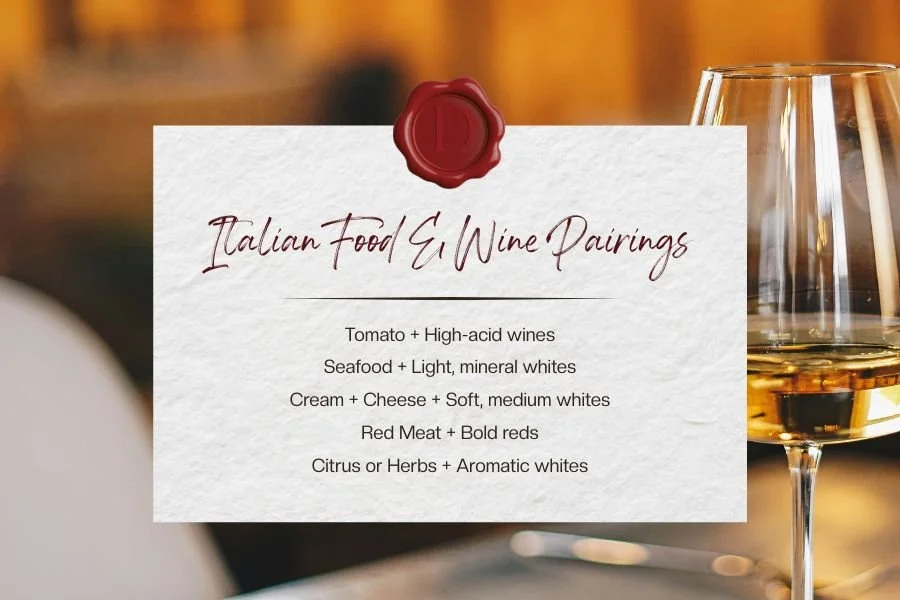 D

Italian Food & Wine Pairings

Tomato + High-acid wines
Seafood + Light, mineral whites
Cream + Cheese + Soft, medium whites
Red Meat + Bold reds
Citrus or Herbs + Aromatic whites