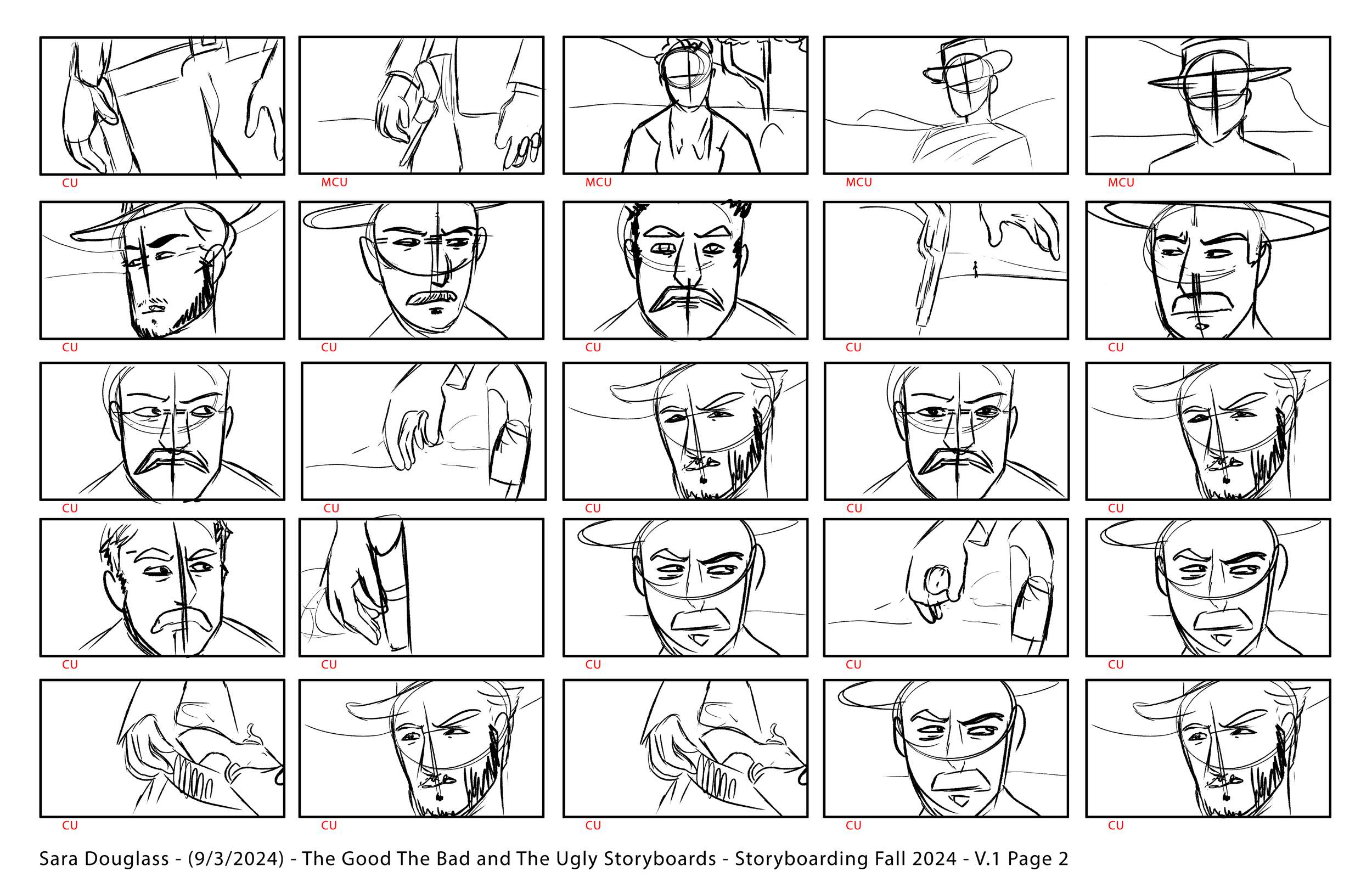 CU

MCU

MCU

MCU

MCU

CU

CU

CU

CU

CU

CU

CU

CU

CU

CU

CU

CU

CU

CU

CU

CU

CU

CU

CU

CU

Sara Douglass - (9/3/2024) - The Good The Bad and The Ugly Storyboards - Storyboarding Fall 2024 - V.1 Page 2