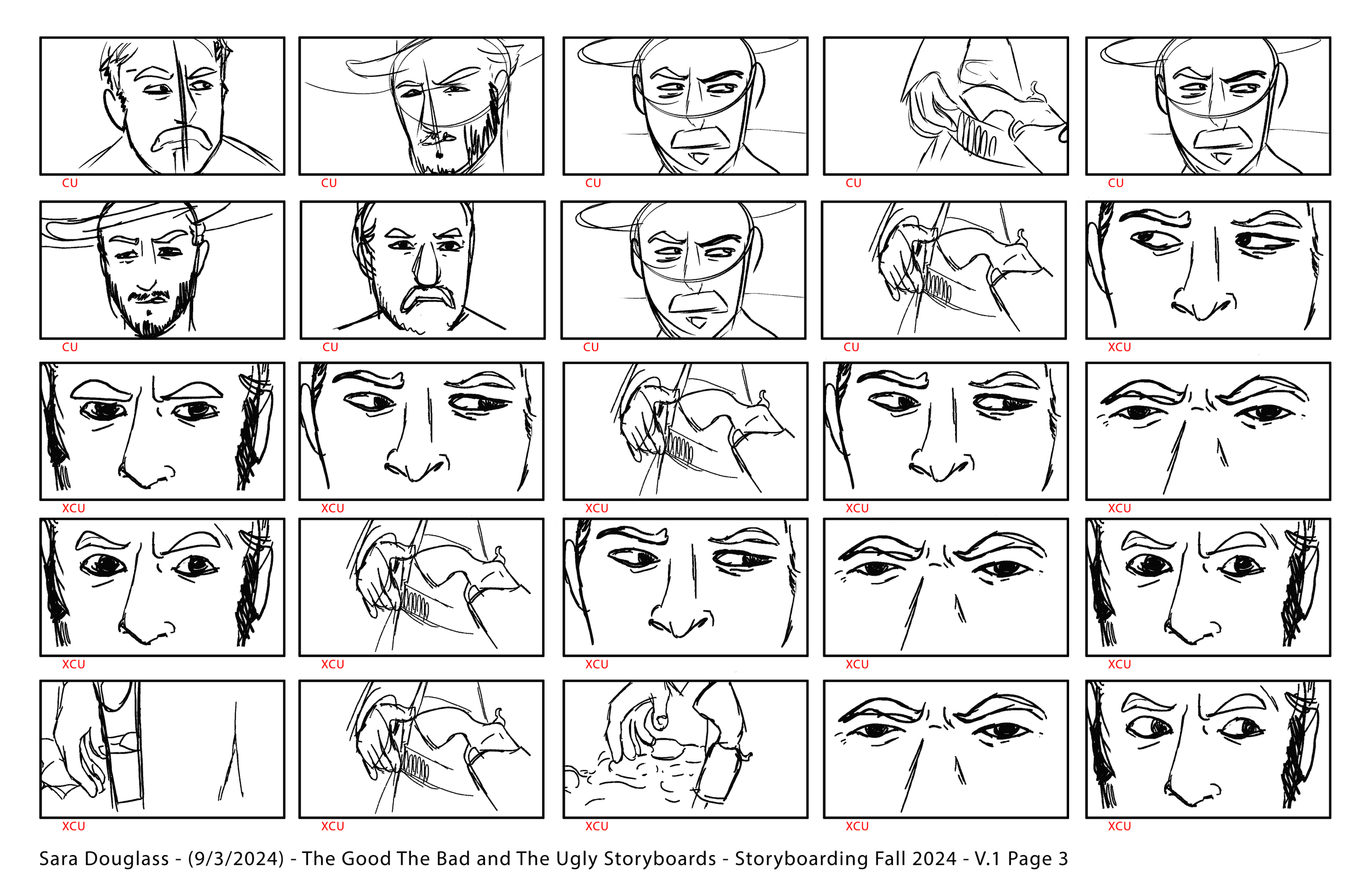 CU
CU
CU
CU
CU

CU
CU
CU
CU
XCU

XCU
XCU
XCU
XCU
XCU

XCU
XCU
XCU
XCU
XCU

XCU
XCU
XCU
XCU
XCU

Sara Douglass - (9/3/2024) - The Good The Bad and The Ugly Storyboards - Storyboarding Fall 2024 - V.1 Page 3