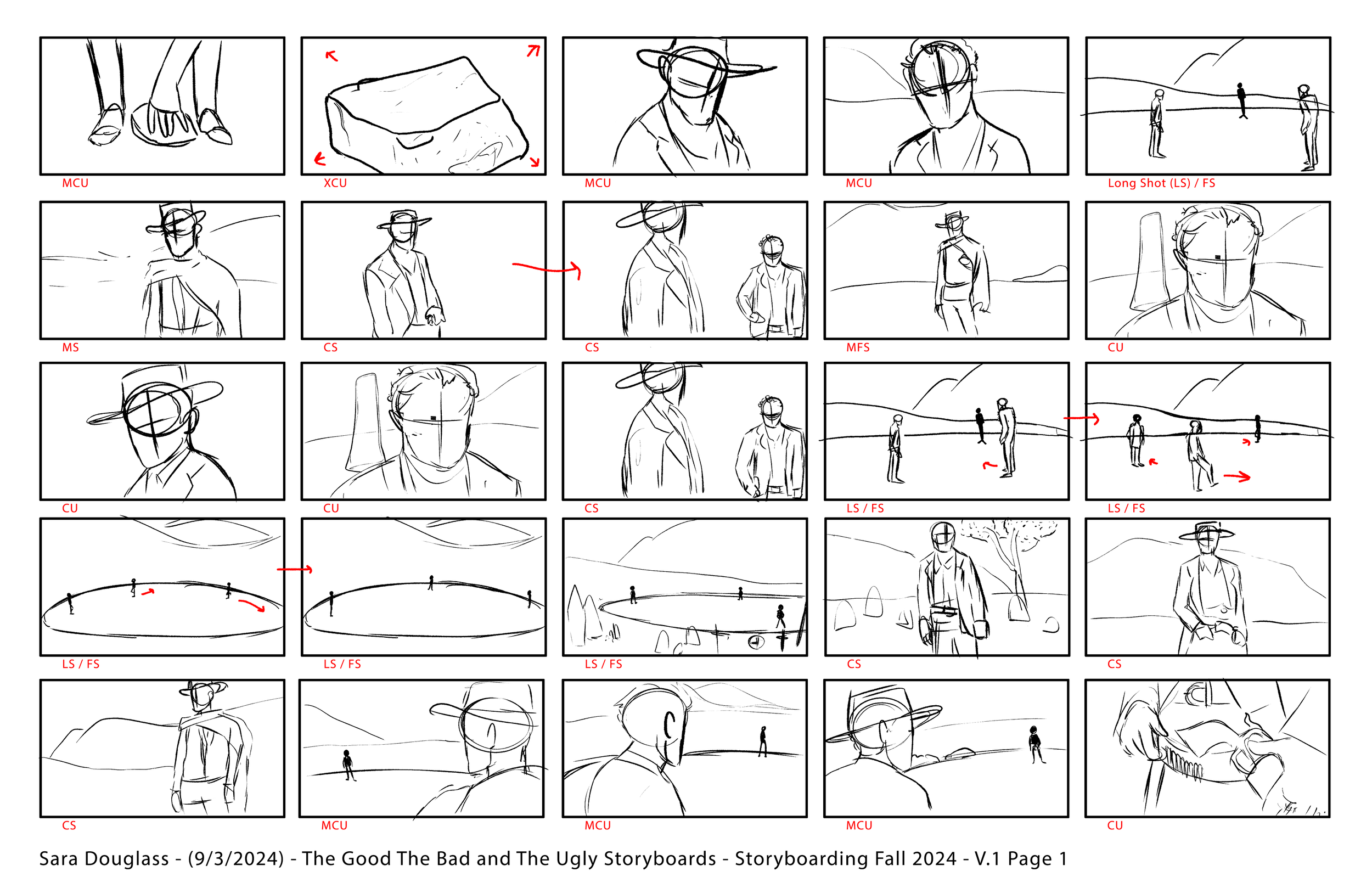 MCU

XCU

MCU

MCU

Long Shot (LS) / FS

MS

CS

CS

MFS

CU

CU

CU

CS

LS / FS

LS / FS

LS / FS

LS / FS

LS / FS

CS

CS

CS

MCU

MCU

MCU

CU

Sara Douglass - (9/3/2024) - The Good The Bad and The Ugly Storyboards - Storyboarding Fall 2024 - V.1 Page 1