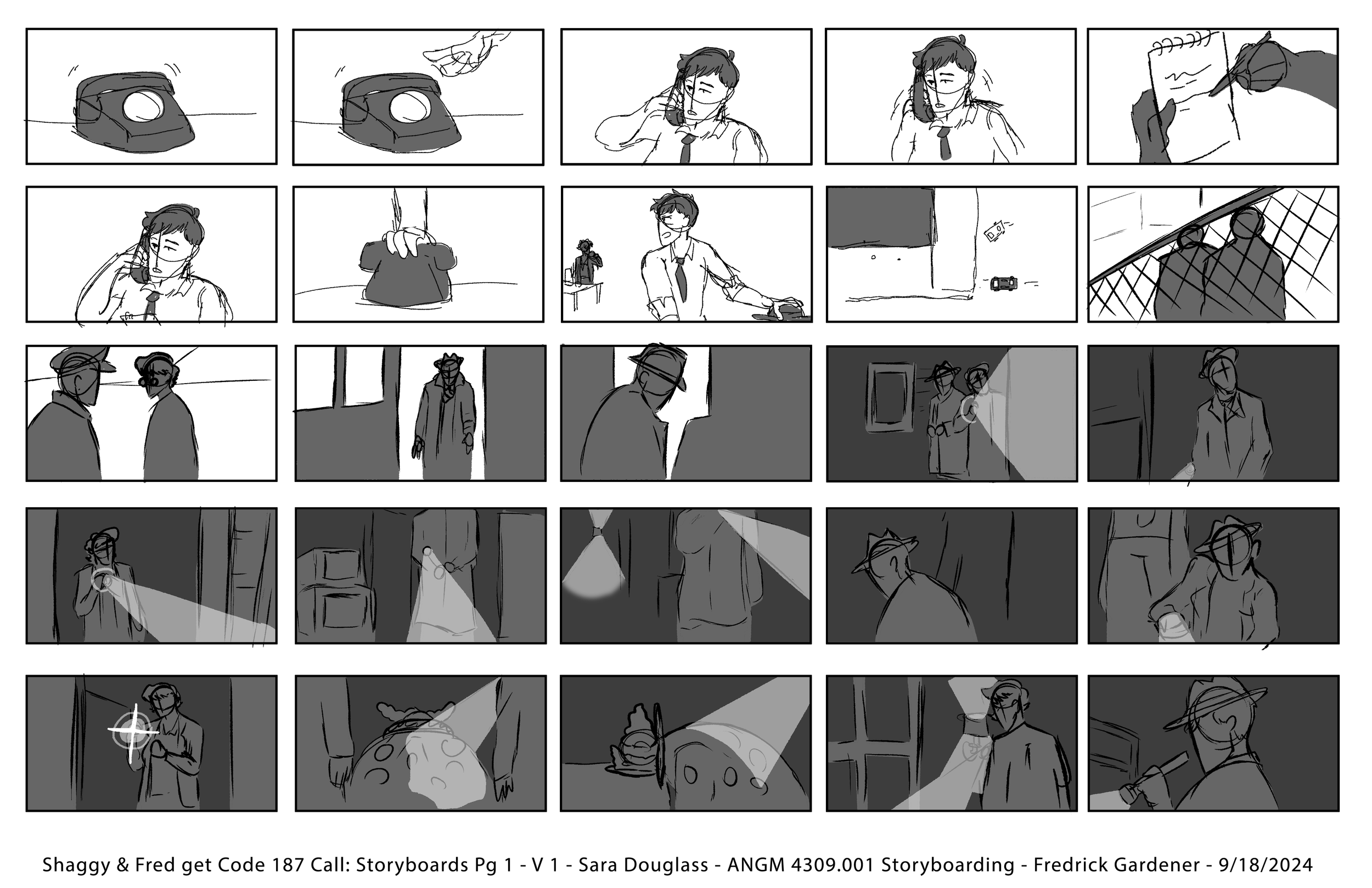 Shaggy & Fred get Code 187 Call: Storyboards Pg 1 - V 1 - Sara Douglass - ANGM 4309.001 Storyboarding - Fredrick Gardener - 9/18/2024