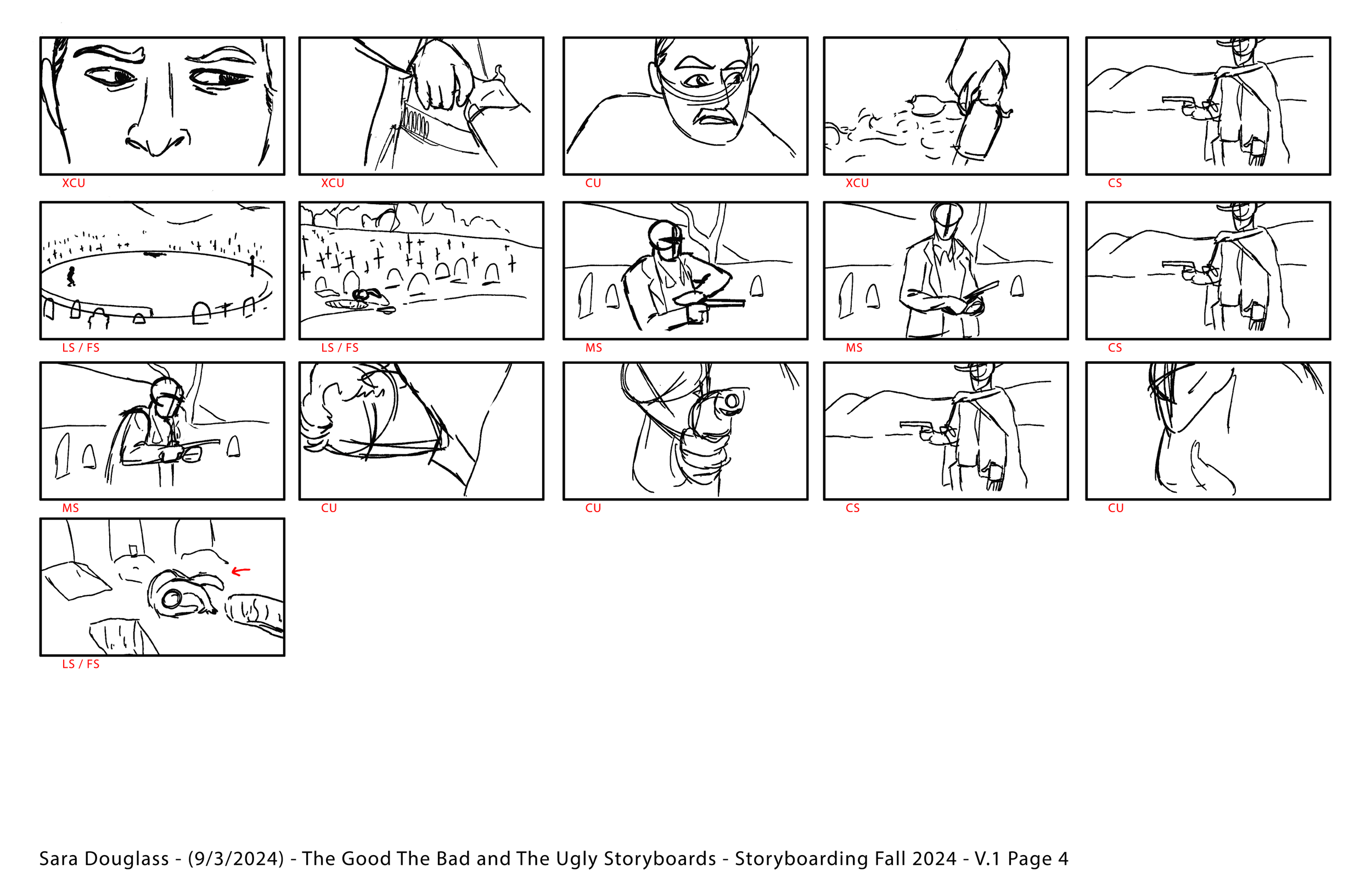 XCU

XCU

CU

XCU

CS

LS / FS

LS / FS

MS

MS

CS

MS

CU

CU

CS

CU

LS / FS

Sara Douglass - (9/3/2024) - The Good The Bad and The Ugly Storyboards - Storyboarding Fall 2024 - V.1 Page 4