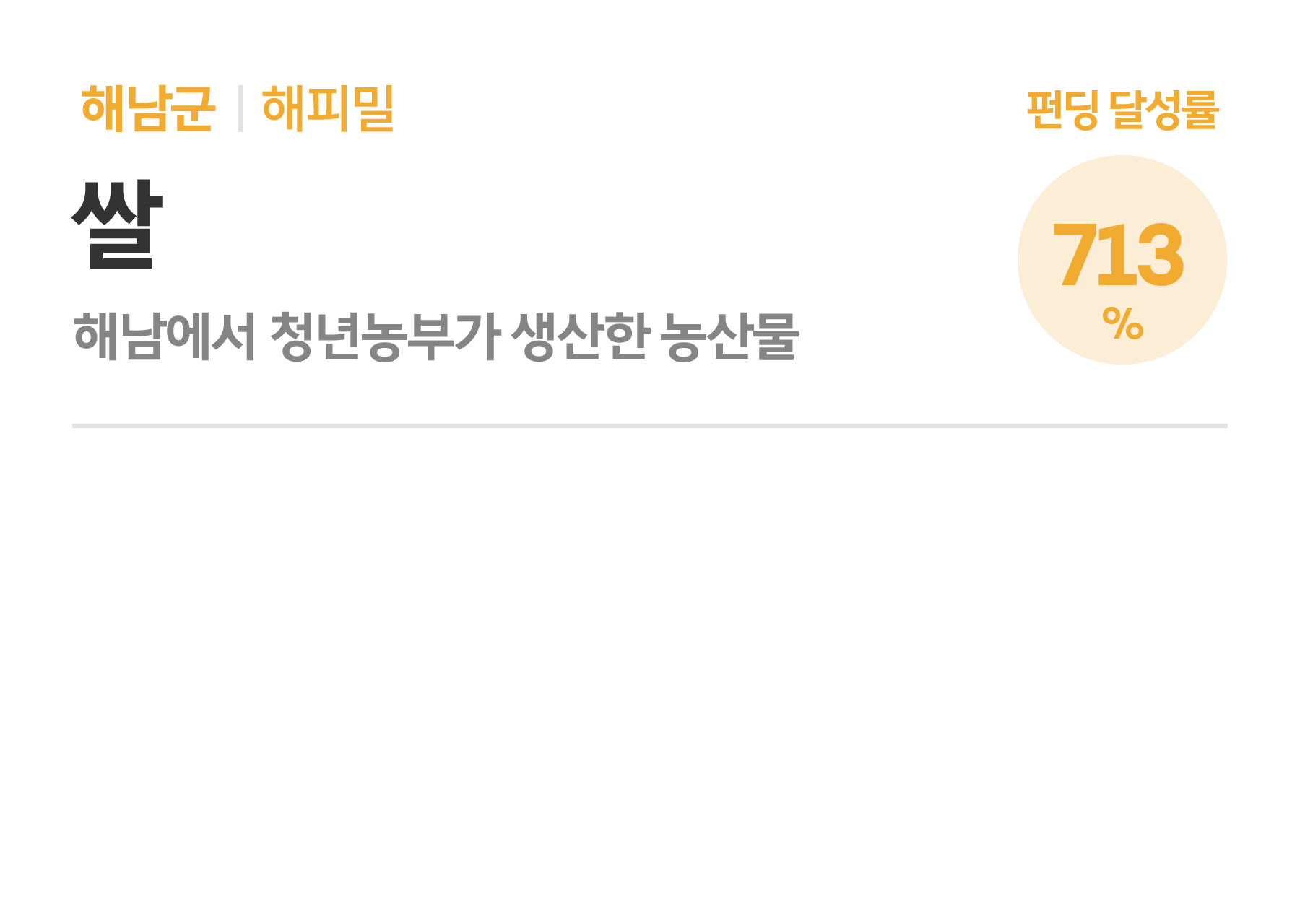 해남군 | 해피밀

쌀

해남에서 청년농부가 생산한 농산물

펀딩 달성률

713
%