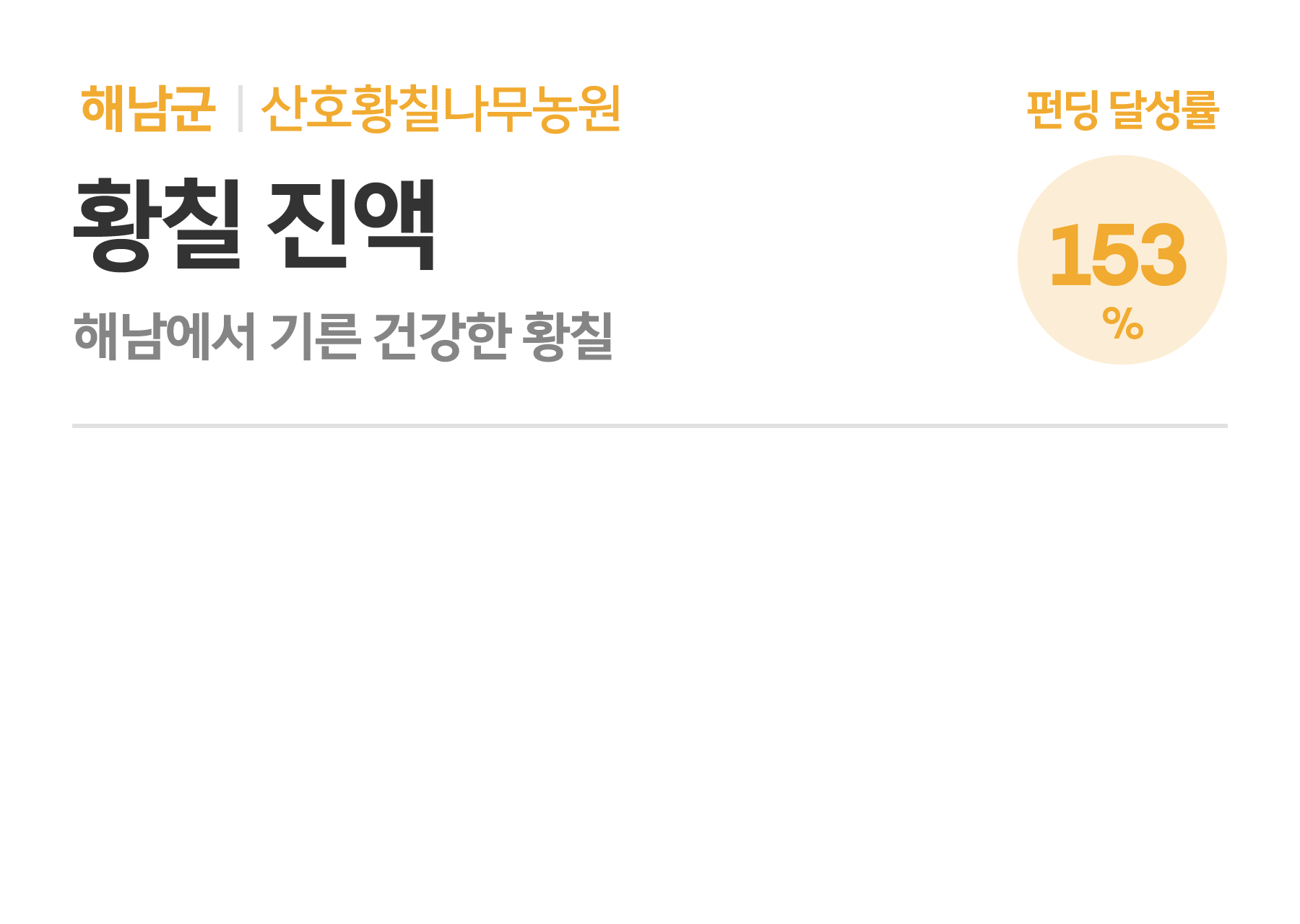 해남군 | 산호황칠나무농원

황칠 진액

해남에서 기른 건강한 황칠

펀딩 달성률

153 %