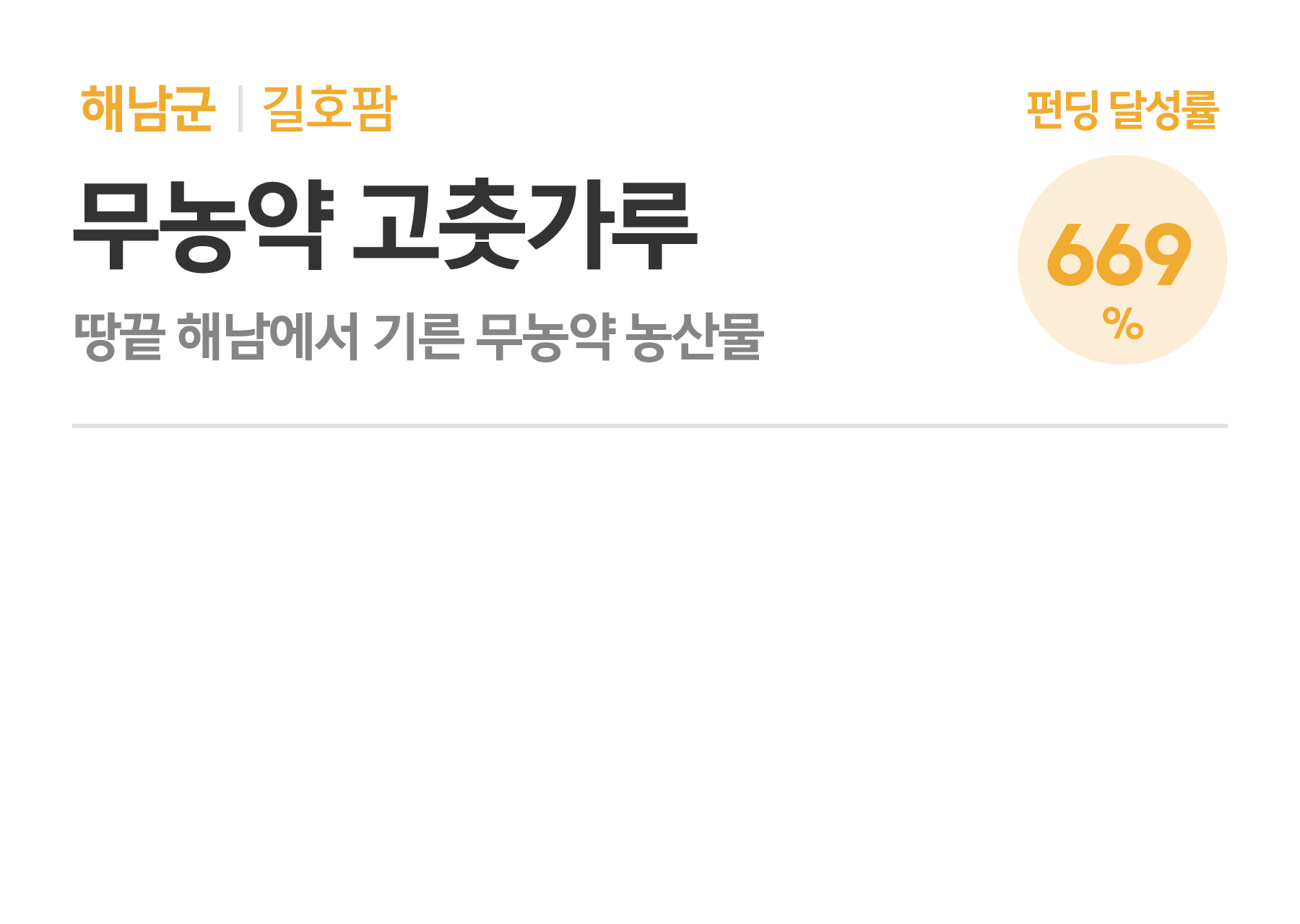 해남군 | 길호팜

펀딩 달성률

무농약 고춧가루

669
%

땅끝 해남에서 기른 무농약 농산물