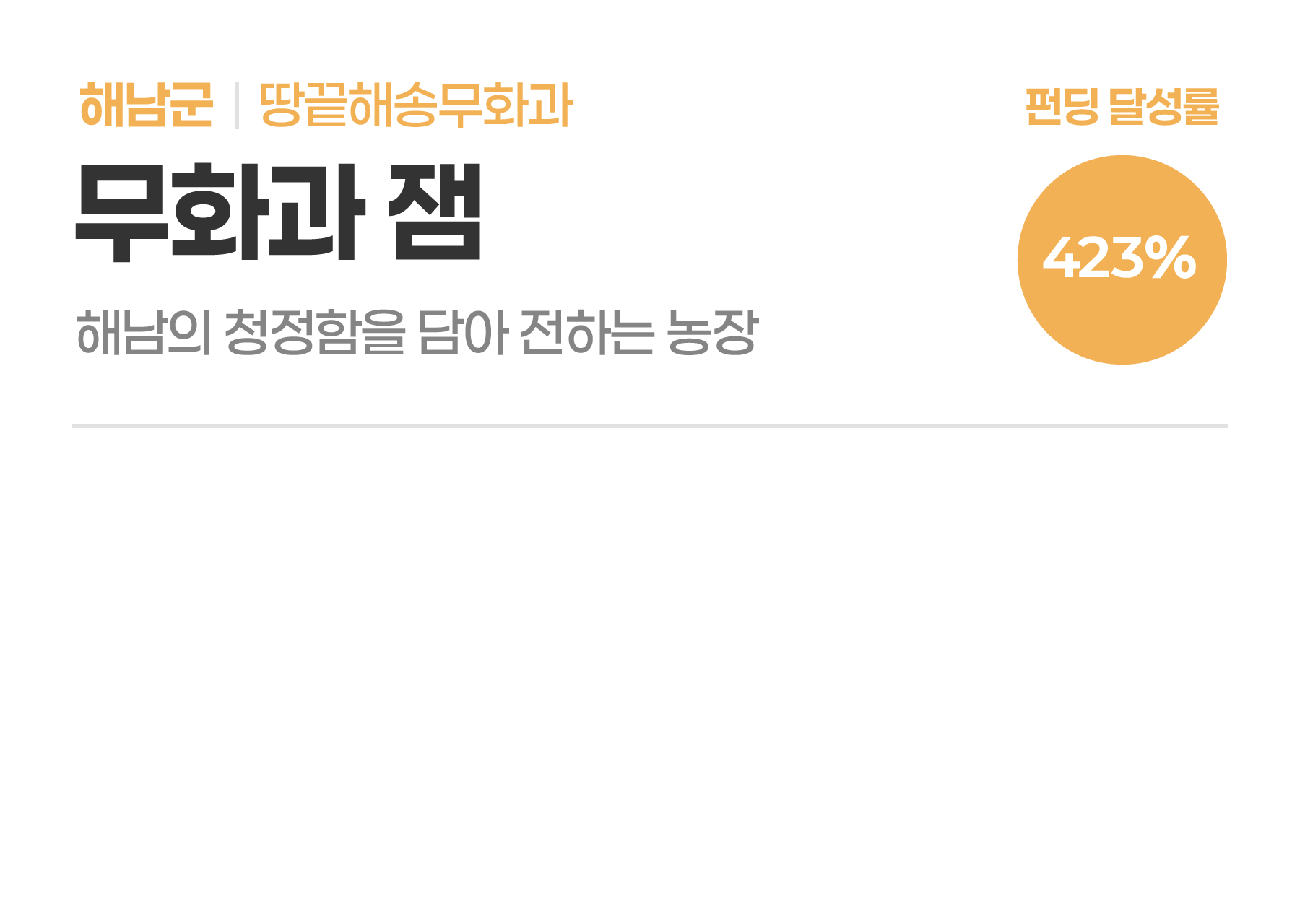 해남군 | 땅끝해송무화과

무화과 잼

해남의 청정함을 담아 전하는 농장

펀딩 달성률

423%