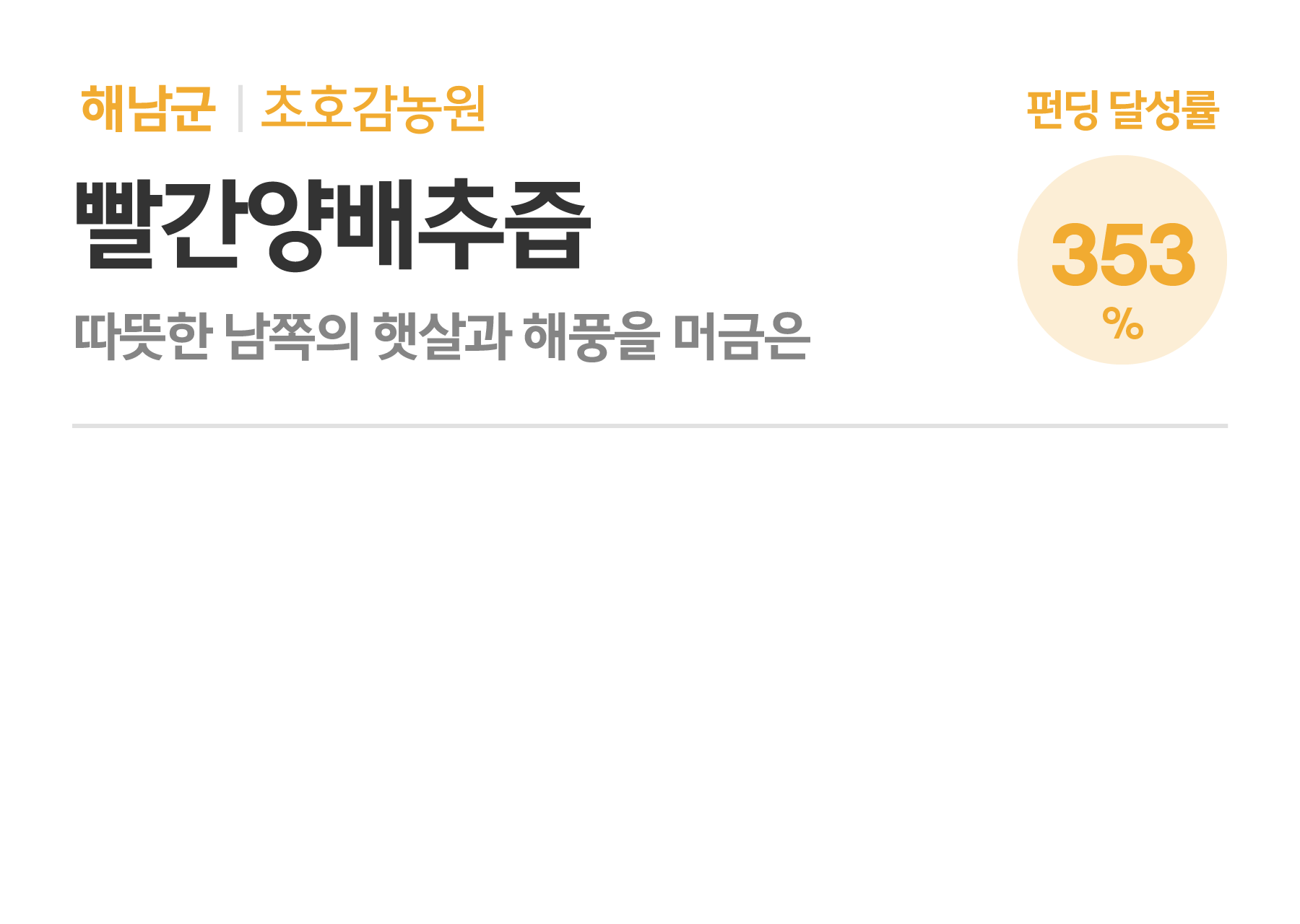 해남군 | 초호감농원

펀딩 달성률

빨간양배추즙

353

%

따뜻한 남쪽의 햇살과 해풍을 머금은