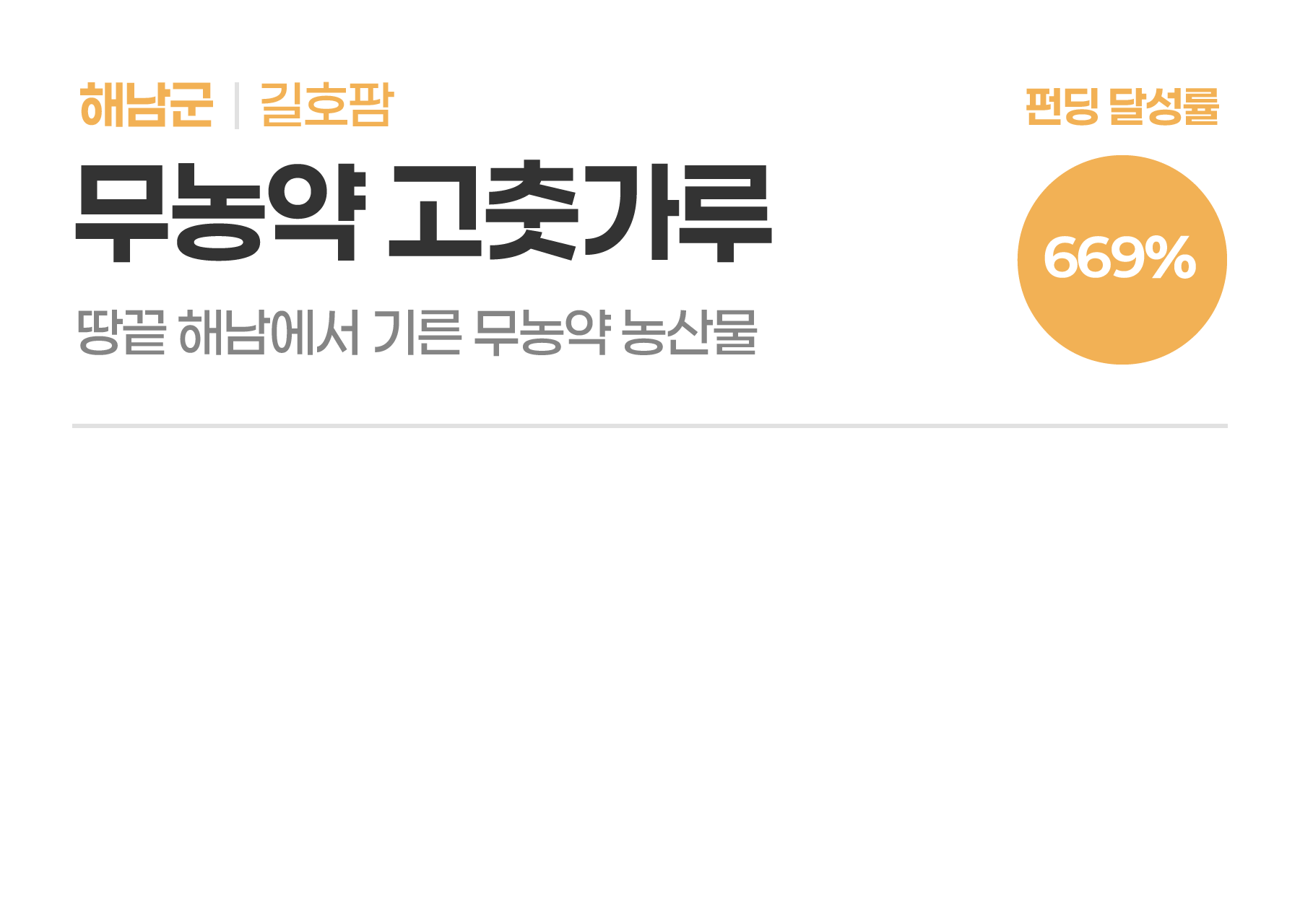 해남군 | 길호팜

펀딩 달성률

무농약 고춧가루

669%

땅끝 해남에서 기른 무농약 농산물