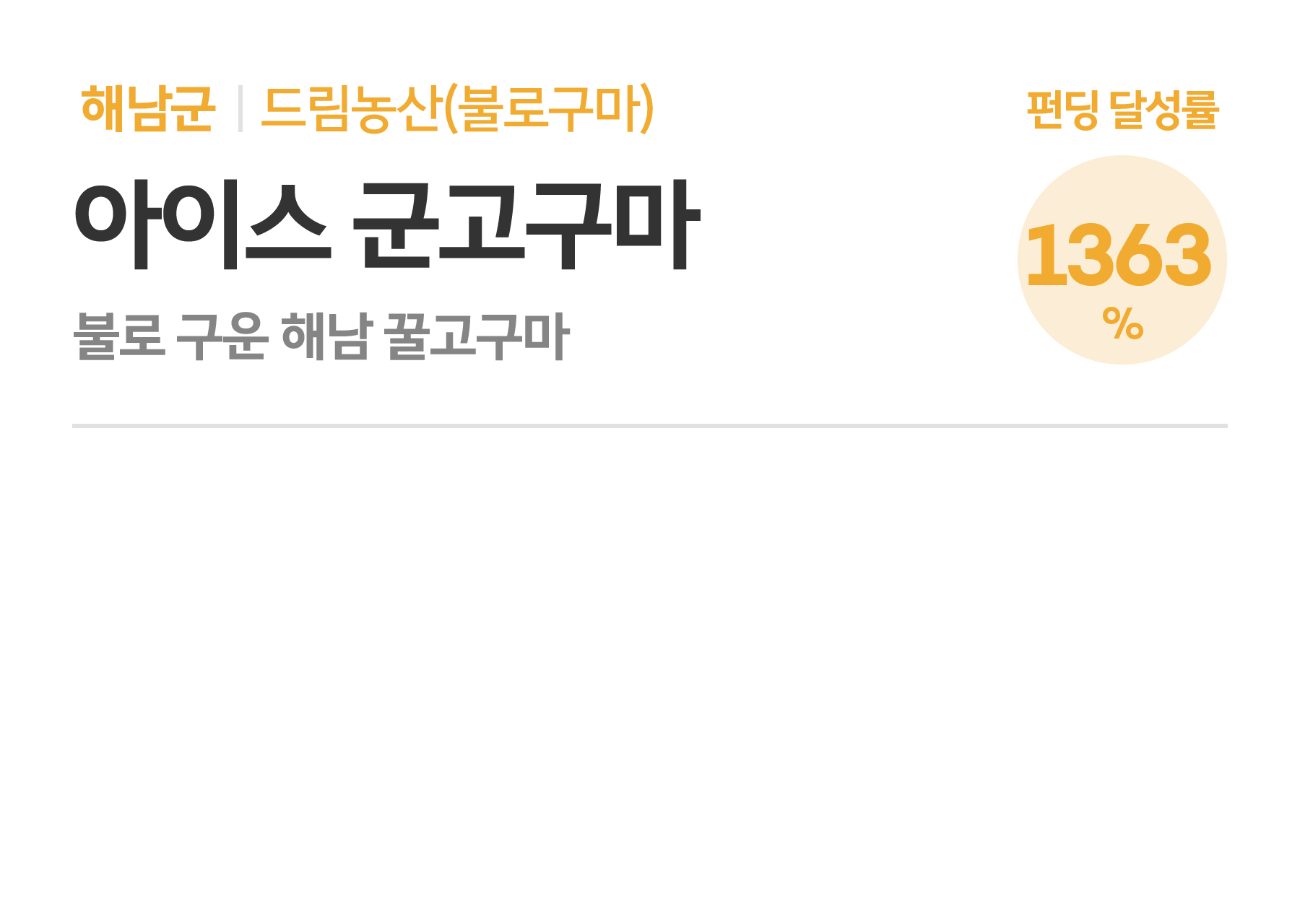 해남군 | 드림농산(불로구마)

아이스 군고구마

불로 구운 해남 꿀고구마

펀딩 달성률

1363 %