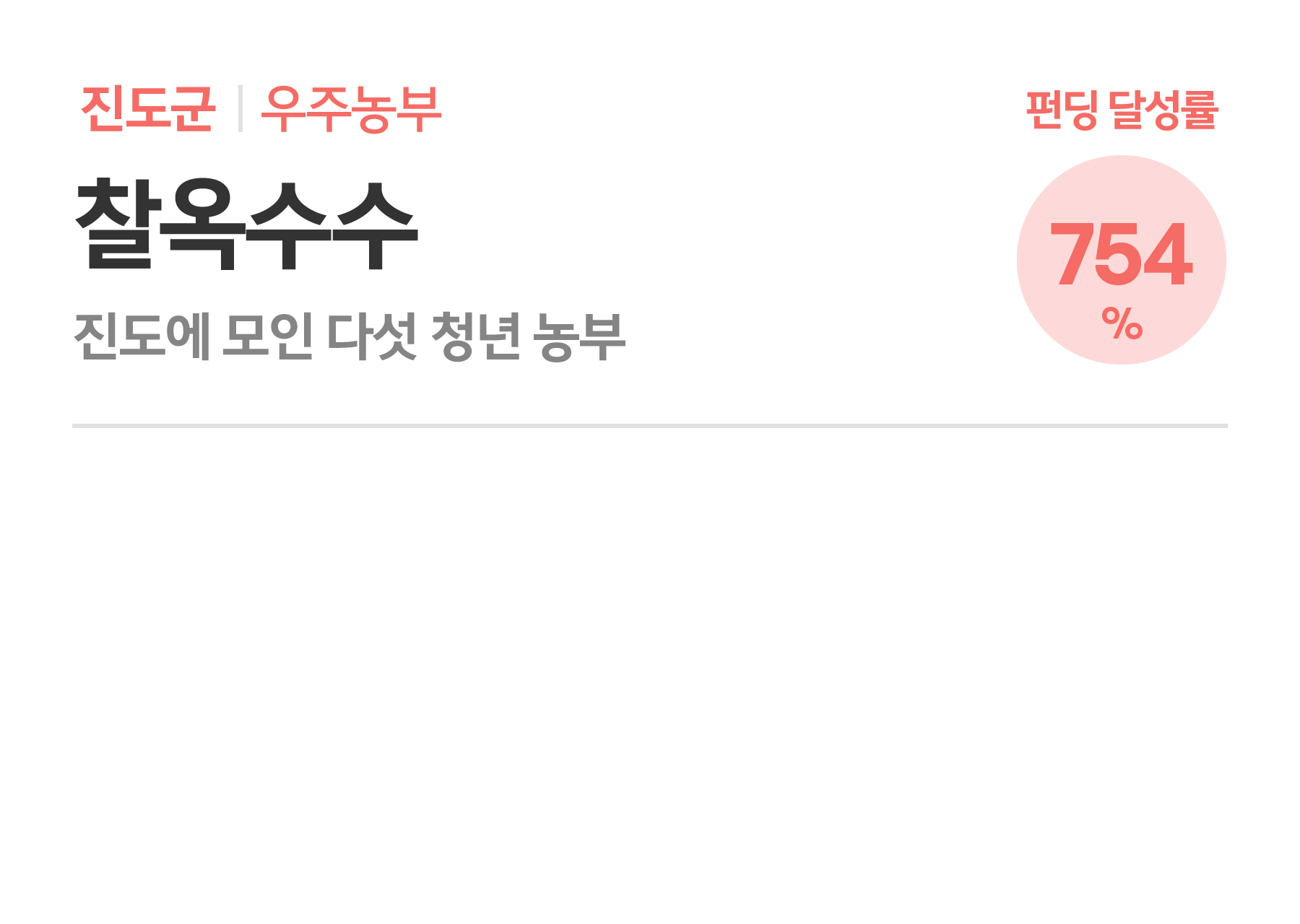 진도군 | 우주농부

찰옥수수

진도에 모인 다섯 청년 농부

펀딩 달성률

754
%