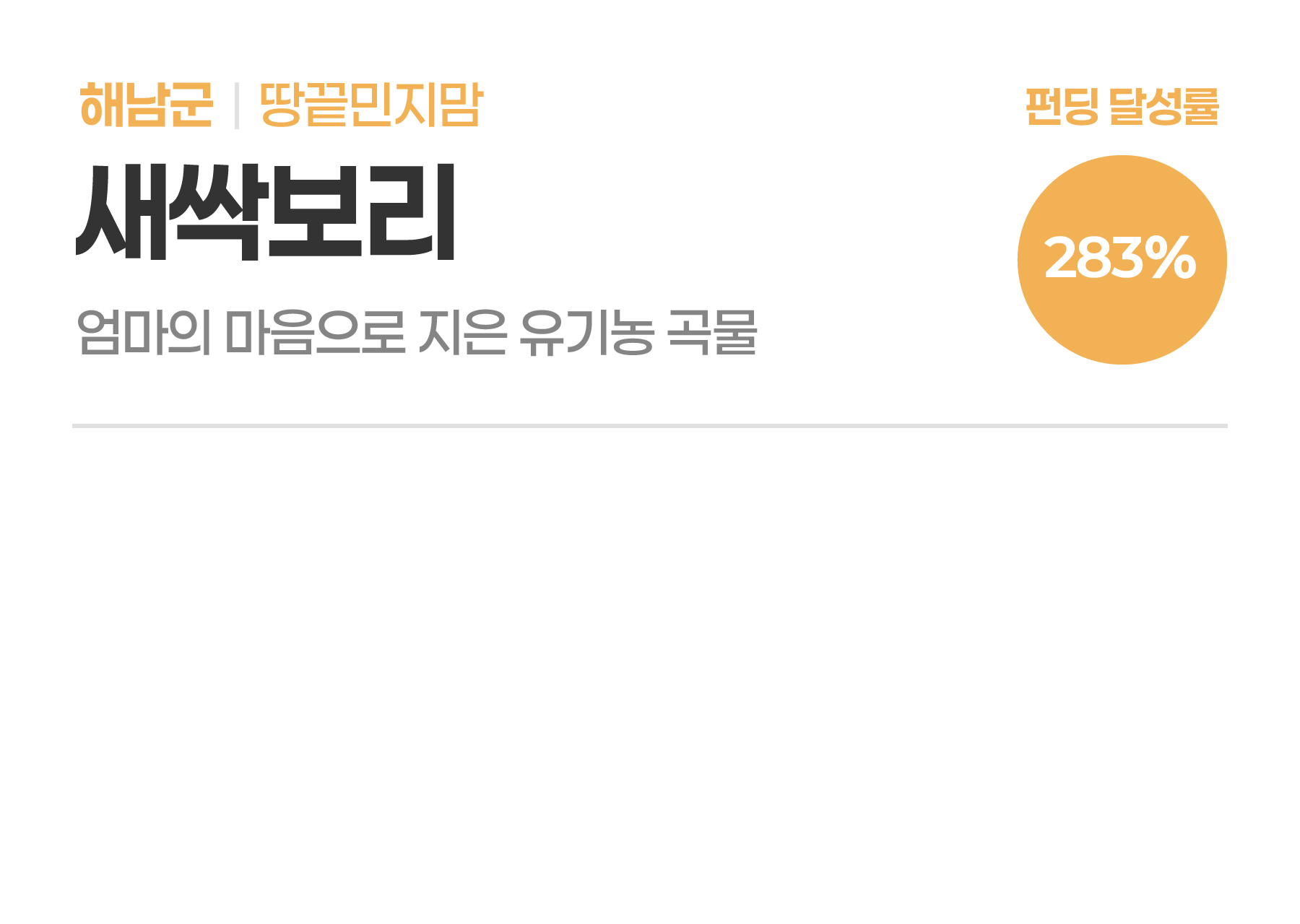 해남군 | 땅끝민지맘

새싹보리

엄마의 마음으로 지은 유기농 곡물

펀딩 달성률

283%