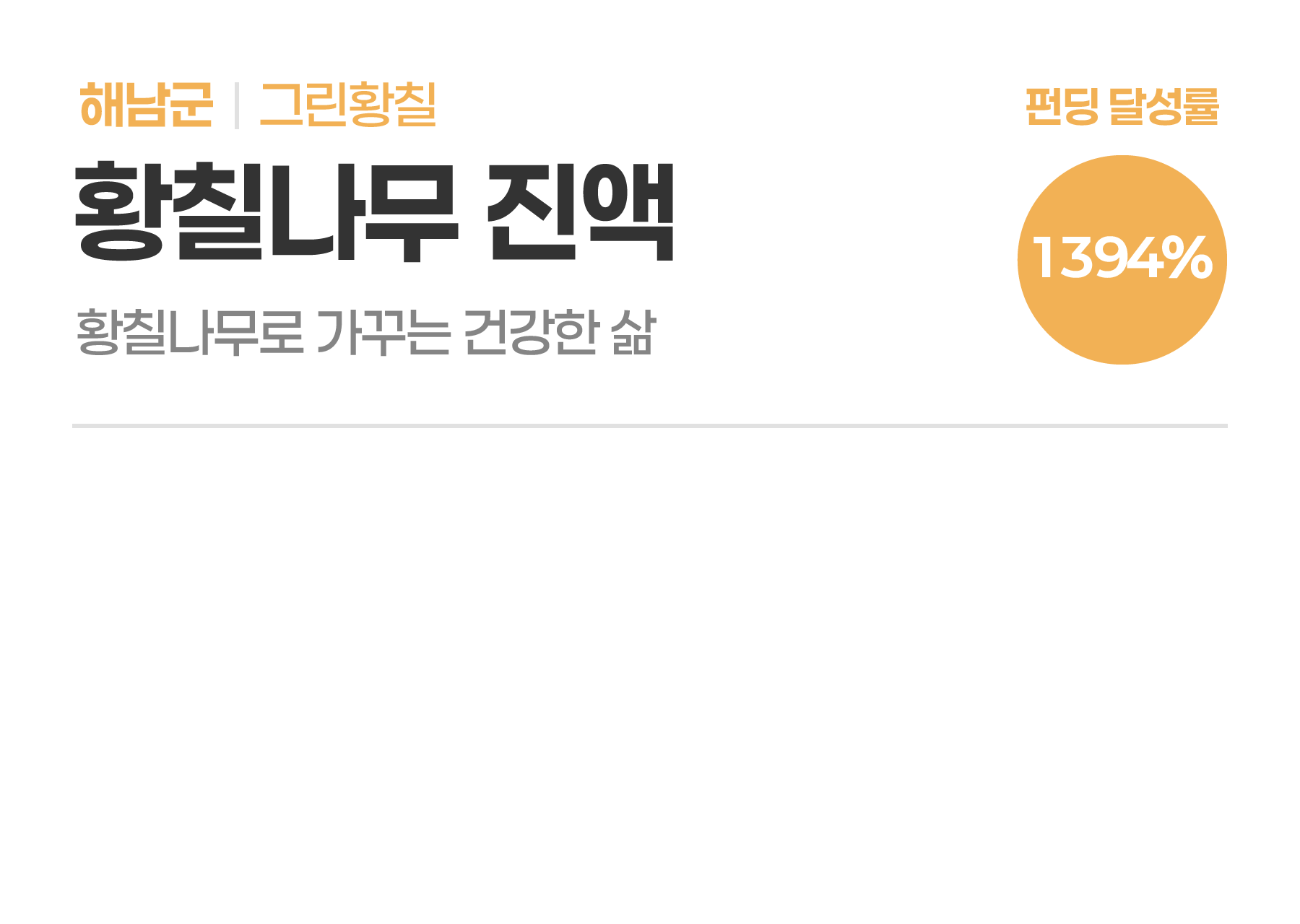 해남군 | 그린황칠

펀딩 달성률

황칠나무 진액

1394%

황칠나무로 가꾸는 건강한 삶