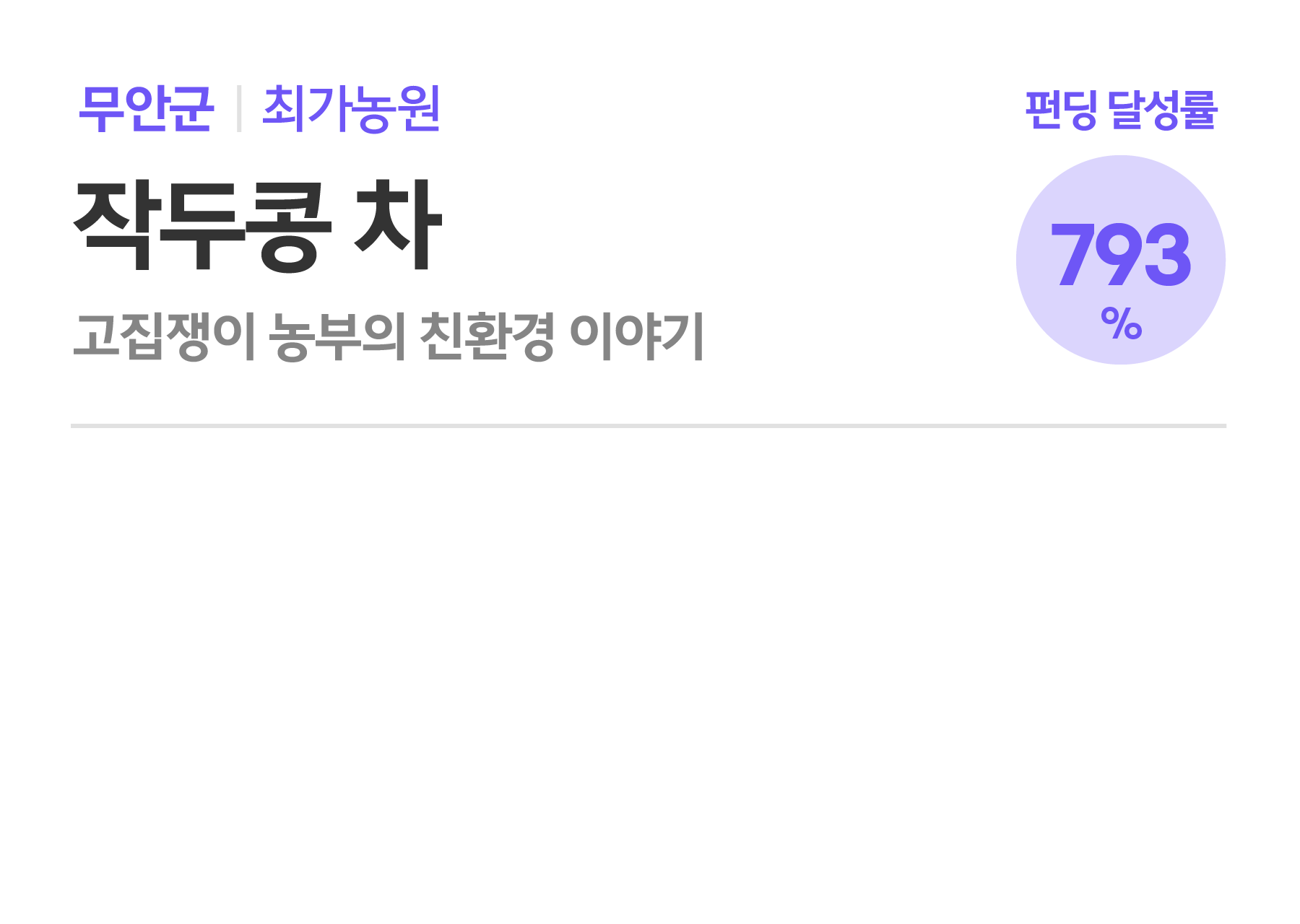 무안군 | 최가농원

작두콩 차

고집쟁이 농부의 친환경 이야기

펀딩 달성률

793

%