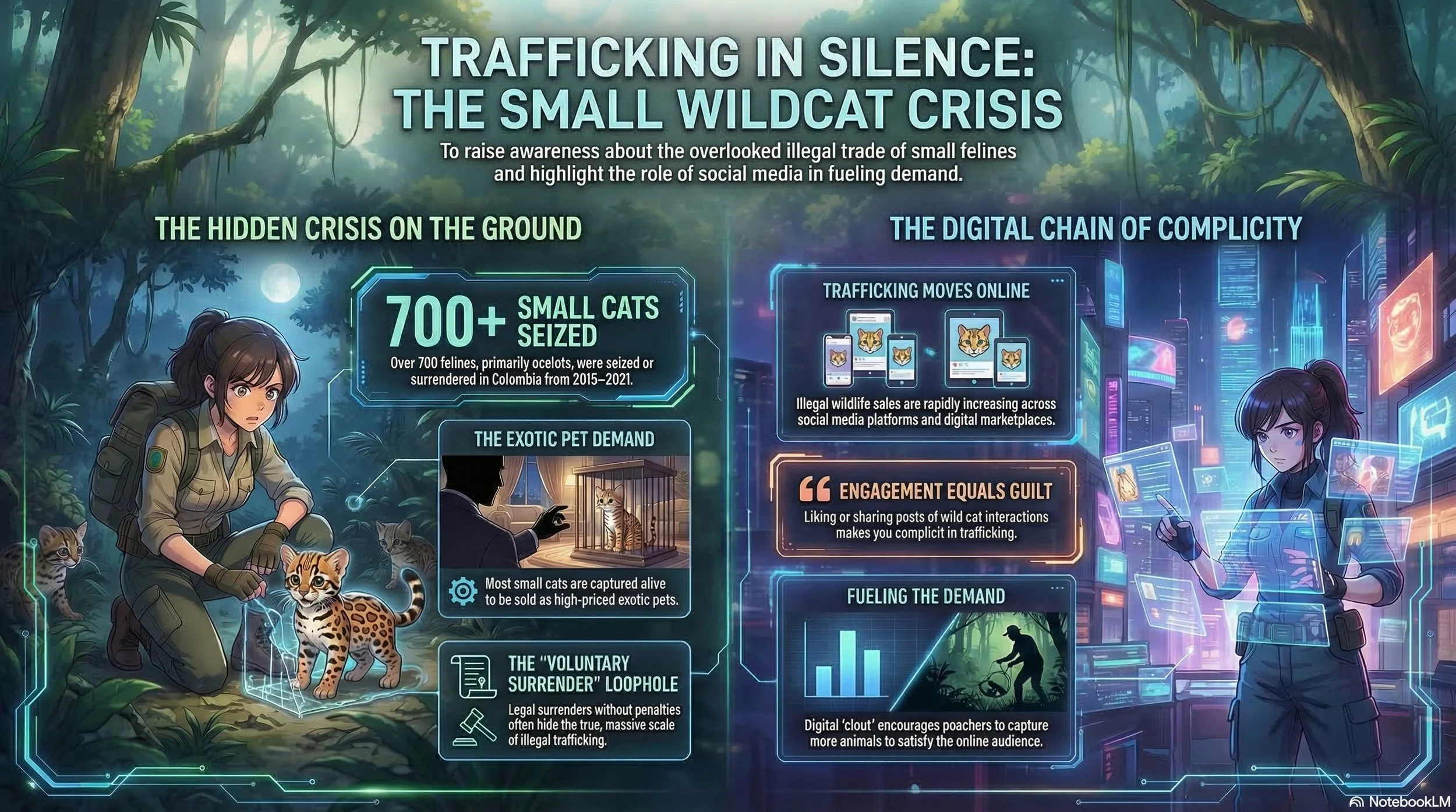 TRAFFICKING IN SILENCE: THE SMALL WILDCAT CRISIS

To raise awareness about the overlooked illegal trade of small felines and highlight the role of social media in fueling demand.

THE HIDDEN CRISIS ON THE GROUND

700+ SMALL CATS SEIZED

Over 700 felines, primarily ocelots, were seized or surrendered in Colombia from 2015–2021.

THE EXOTIC PET DEMAND

Most small cats are captured alive to be sold as high-priced exotic pets.

THE "VOLUNTARY SURRENDER" LOOPHOLE

Legal surrenders without penalties often hide the true, massive scale of illegal trafficking.

THE DIGITAL CHAIN OF COMPLICITY

TRAFFICKING MOVES ONLINE

Illegal wildlife sales are rapidly increasing across social media platforms and digital marketplaces.

ENGAGEMENT EQUALS GUILT

Liking or sharing posts of wild cat interactions makes you complicit in trafficking.

FUELING THE DEMAND

Digital 'clout' encourages poachers to capture more animals to satisfy the online audience.

NotebookLM