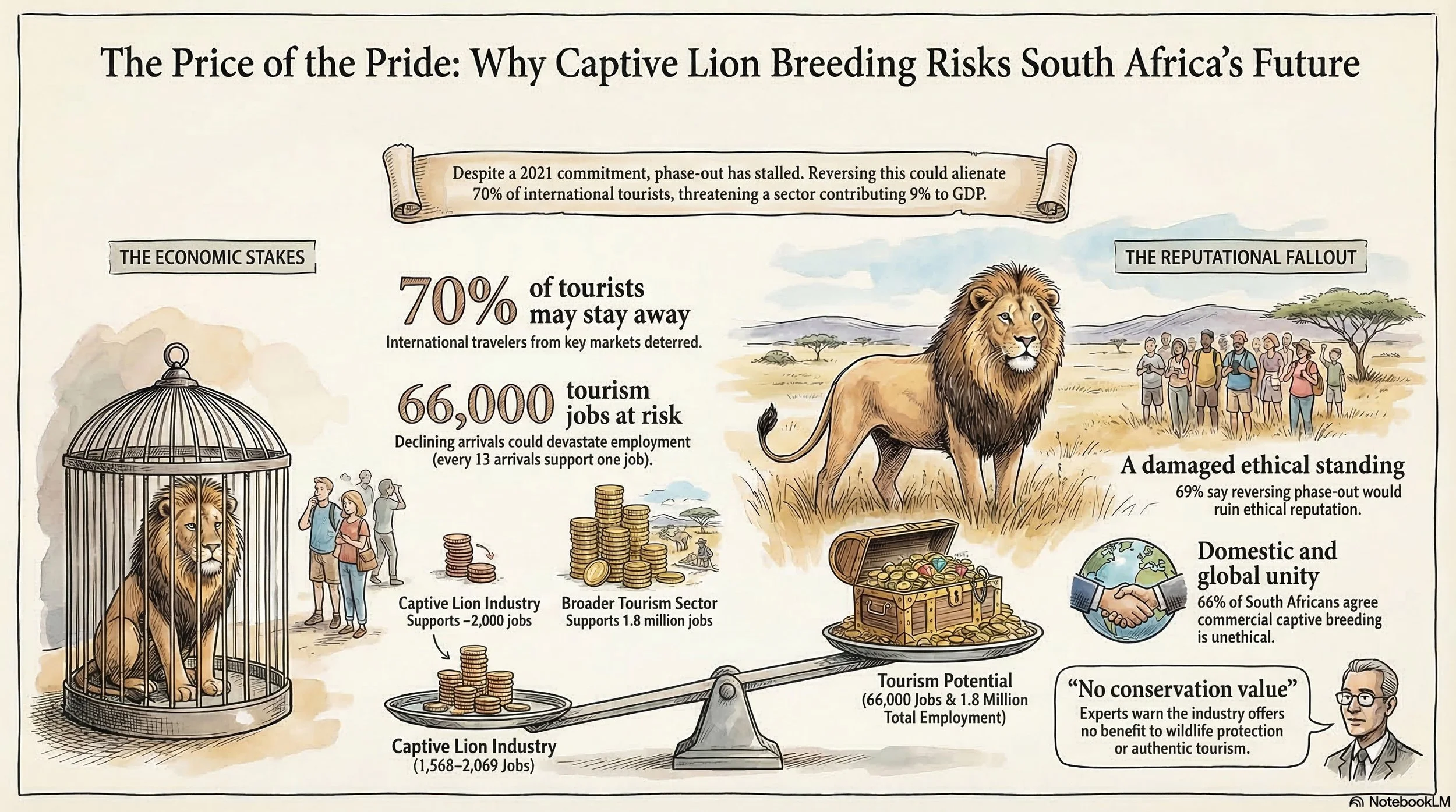 The Price of the Pride: Why Captive Lion Breeding Risks South Africa's Future

Despite a 2021 commitment, phase-out has stalled. Reversing this could alienate 70% of international tourists, threatening a sector contributing 9% to GDP.

THE ECONOMIC STAKES

70% of tourists may stay away
International travelers from key markets deterred.

66,000 tourism jobs at risk
Declining arrivals could devastate employment (every 13 arrivals support one job).

Captive Lion Industry
Supports ~2,000 jobs

Broader Tourism Sector
Supports 1.8 million jobs

Captive Lion Industry
(1,568–2,069 Jobs)

Tourism Potential
(66,000 Jobs & 1.8 Million Total Employment)

THE REPUTATIONAL FALLOUT

A damaged ethical standing
69% say reversing phase-out would ruin ethical reputation.

Domestic and global unity
66% of South Africans agree commercial captive breeding is unethical.

"No conservation value"
Experts warn the industry offers no benefit to wildlife protection or authentic tourism.

NotebookLM