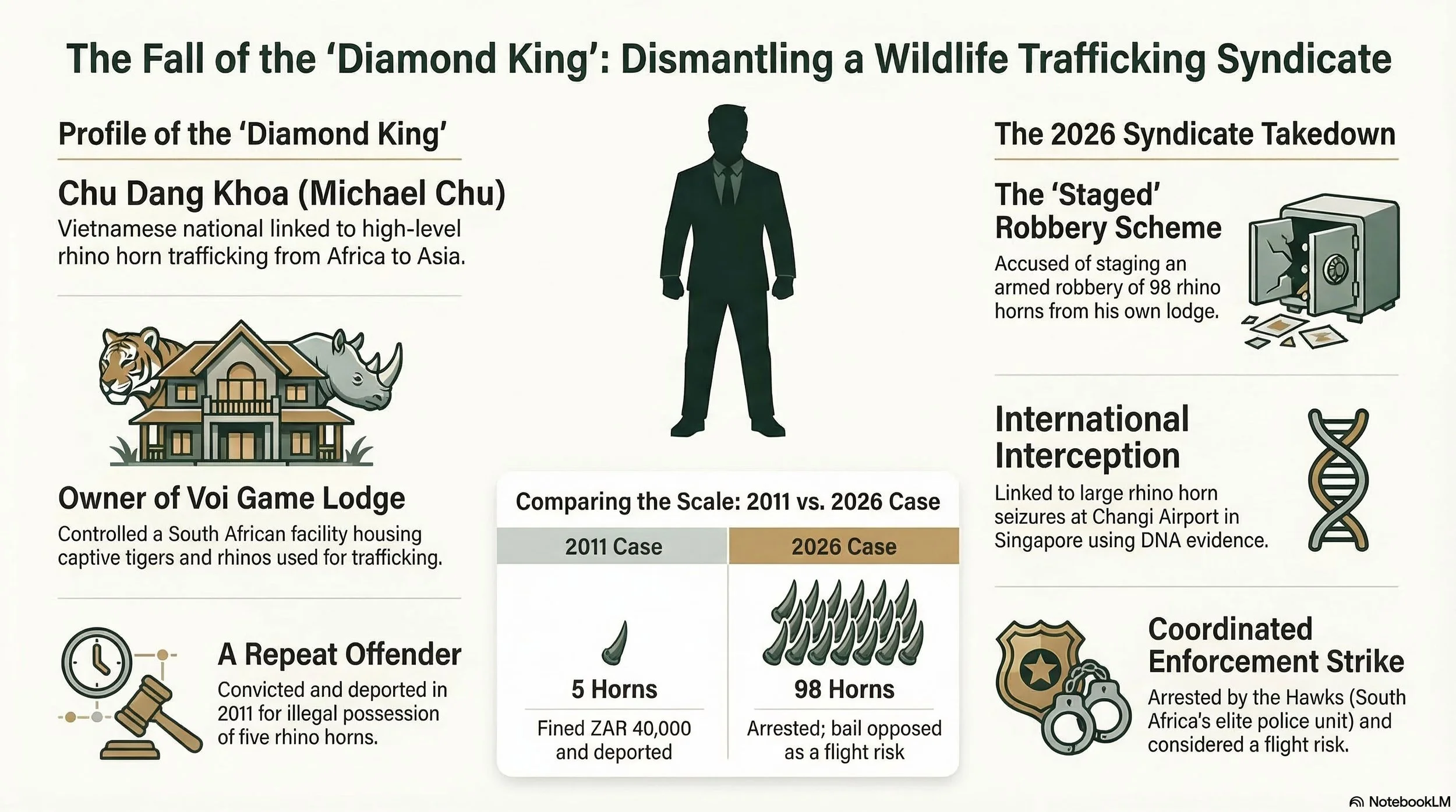 The Fall of the 'Diamond King': Dismantling a Wildlife Trafficking Syndicate

Profile of the 'Diamond King'

Chu Dang Khoa (Michael Chu)
Vietnamese national linked to high-level rhino horn trafficking from Africa to Asia.

Owner of Voi Game Lodge
Controlled a South African facility housing captive tigers and rhinos used for trafficking.

A Repeat Offender
Convicted and deported in 2011 for illegal possession of five rhino horns.

Comparing the Scale: 2011 vs. 2026 Case

| 2011 Case | 2026 Case |
|---|---|
| 5 Horns | 98 Horns |
| Fined ZAR 40,000 and deported | Arrested; bail opposed as a flight risk |

The 2026 Syndicate Takedown

The 'Staged' Robbery Scheme
Accused of staging an armed robbery of 98 rhino horns from his own lodge.

International Interception
Linked to large rhino horn seizures at Changi Airport in Singapore using DNA evidence.

Coordinated Enforcement Strike
Arrested by the Hawks (South Africa's elite police unit) and considered a flight risk.

NotebookLM