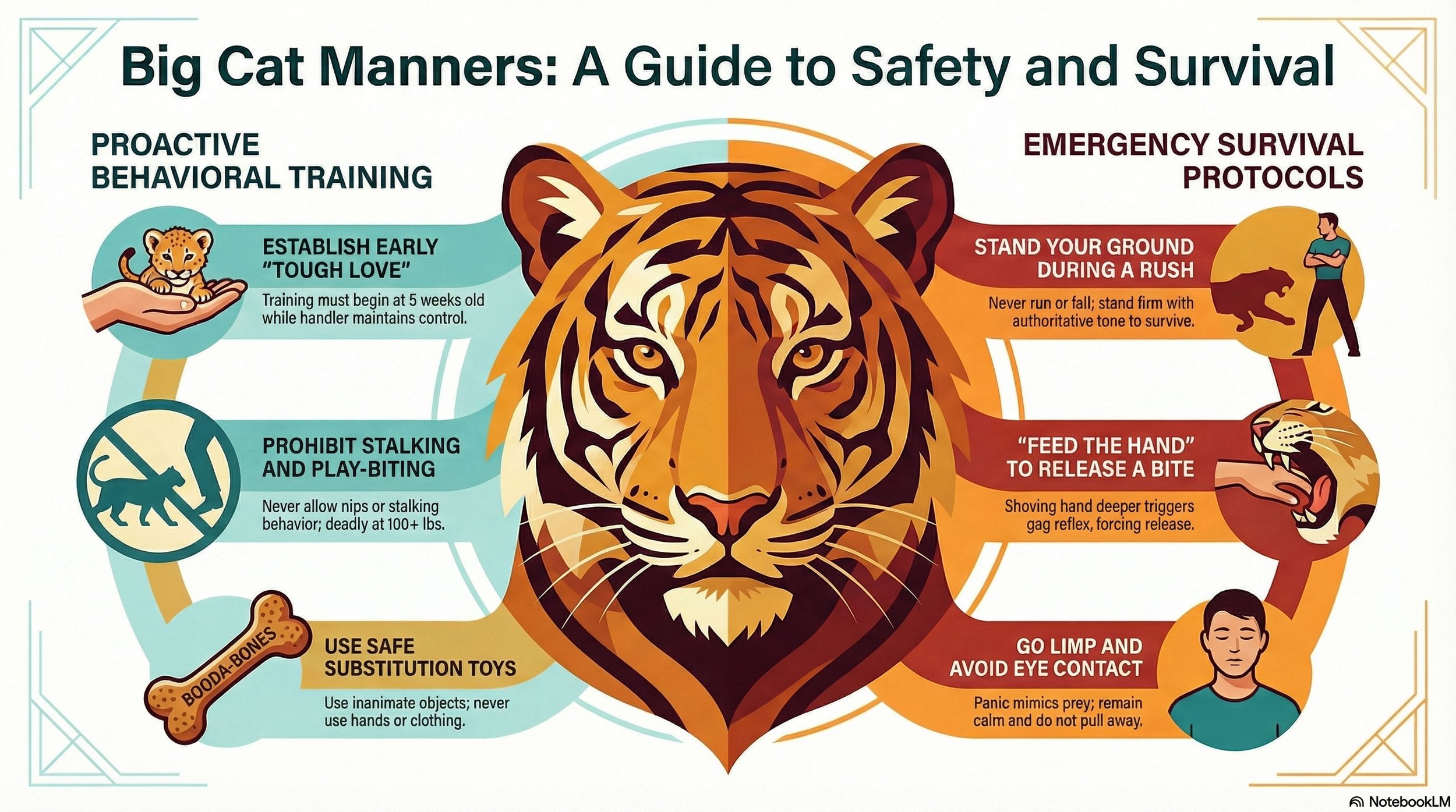 Big Cat Manners: A Guide to Safety and Survival

PROACTIVE BEHAVIORAL TRAINING

ESTABLISH EARLY "TOUGH LOVE"

Training must begin at 5 weeks old while handler maintains control.

PROHIBIT STALKING AND PLAY-BITING

Never allow nips or stalking behavior; deadly at 100+ lbs.

BOODA-BONES

USE SAFE SUBSTITUTION TOYS

Use inanimate objects; never use hands or clothing.

EMERGENCY SURVIVAL PROTOCOLS

STAND YOUR GROUND DURING A RUSH

Never run or fall; stand firm with authoritative tone to survive.

"FEED THE HAND" TO RELEASE A BITE

Shoving hand deeper triggers gag reflex, forcing release.

GO LIMP AND AVOID EYE CONTACT

Panic mimics prey; remain calm and do not pull away.

NotebookLM