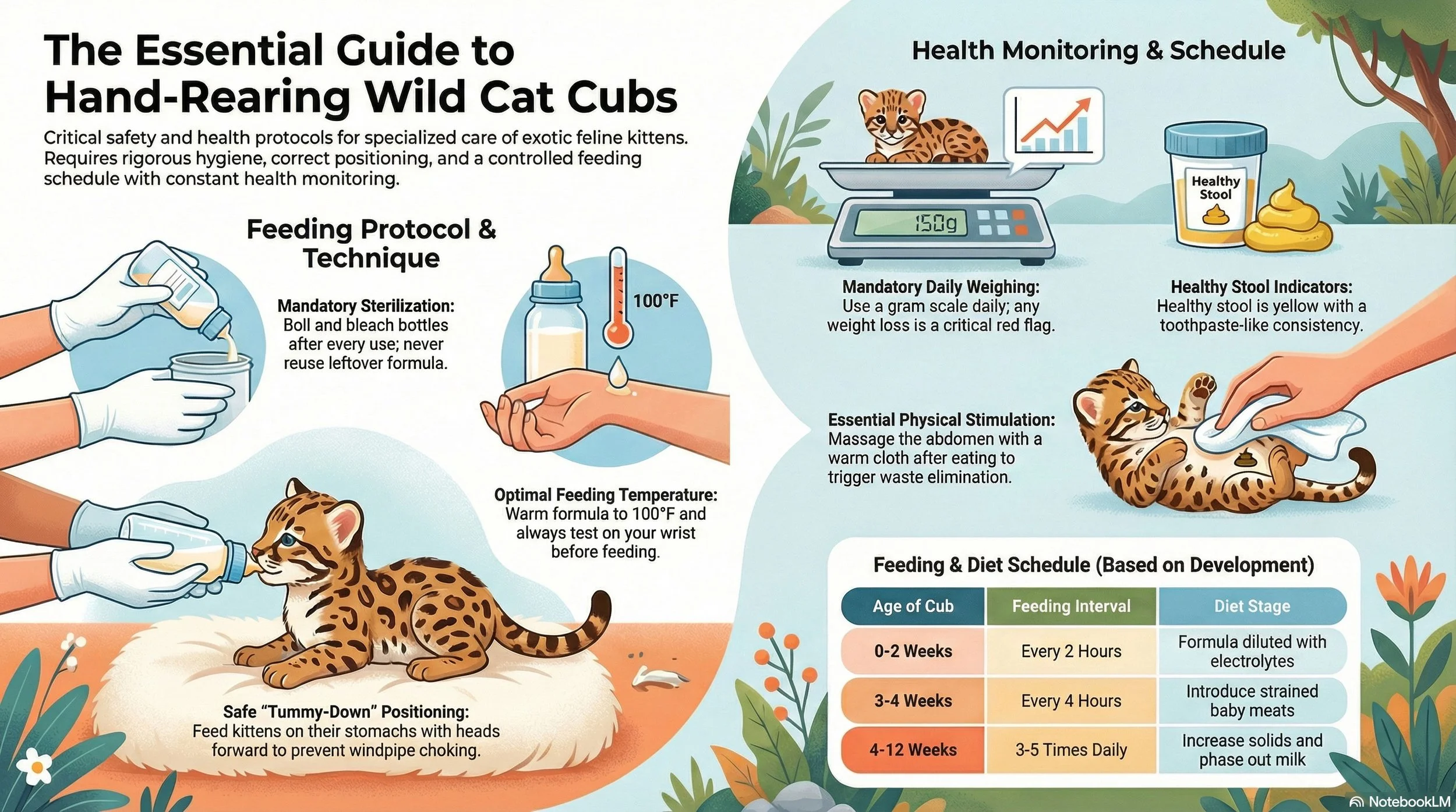 The Essential Guide to Hand-Rearing Wild Cat Cubs

Critical safety and health protocols for specialized care of exotic feline kittens. Requires rigorous hygiene, correct positioning, and a controlled feeding schedule with constant health monitoring.

Feeding Protocol & Technique

Mandatory Sterilization: Boll and bleach bottles after every use; never reuse leftover formula.

100°F

Optimal Feeding Temperature: Warm formula to 100°F and always test on your wrist before feeding.

Safe "Tummy-Down" Positioning: Feed kittens on their stomachs with heads forward to prevent windpipe choking.

Health Monitoring & Schedule

150g

Healthy Stool

Mandatory Daily Weighing: Use a gram scale daily; any weight loss is a critical red flag.

Healthy Stool Indicators: Healthy stool is yellow with a toothpaste-like consistency.

Essential Physical Stimulation: Massage the abdomen with a warm cloth after eating to trigger waste elimination.

Feeding & Diet Schedule (Based on Development)

| Age of Cub | Feeding Interval | Diet Stage |
|---|---|---|
| 0-2 Weeks | Every 2 Hours | Formula diluted with electrolytes |
| 3-4 Weeks | Every 4 Hours | Introduce strained baby meats |
| 4-12 Weeks | 3-5 Times Daily | Increase solids and phase out milk |

NotebookLM