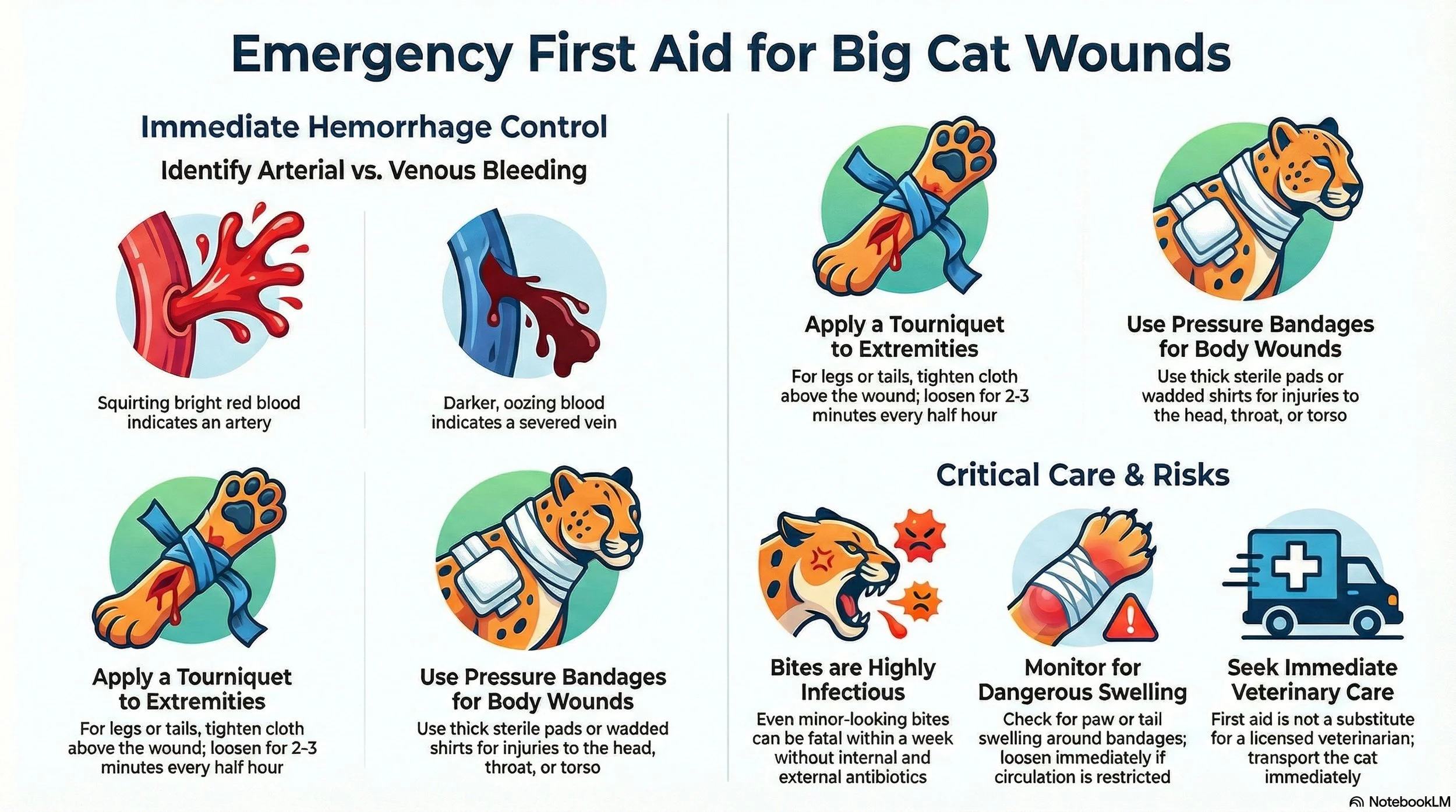 Emergency First Aid for Big Cat Wounds

Immediate Hemorrhage Control

Identify Arterial vs. Venous Bleeding

Squirting bright red blood indicates an artery

Darker, oozing blood indicates a severed vein

Apply a Tourniquet to Extremities

For legs or tails, tighten cloth above the wound; loosen for 2-3 minutes every half hour

Use Pressure Bandages for Body Wounds

Use thick sterile pads or wadded shirts for injuries to the head, throat, or torso

Apply a Tourniquet to Extremities

For legs or tails, tighten cloth above the wound; loosen for 2-3 minutes every half hour

Use Pressure Bandages for Body Wounds

Use thick sterile pads or wadded shirts for injuries to the head, throat, or torso

Critical Care & Risks

Bites are Highly Infectious

Even minor-looking bites can be fatal within a week without internal and external antibiotics

Monitor for Dangerous Swelling

Check for paw or tail swelling around bandages; loosen immediately if circulation is restricted

Seek Immediate Veterinary Care

First aid is not a substitute for a licensed veterinarian; transport the cat immediately

NotebookLM