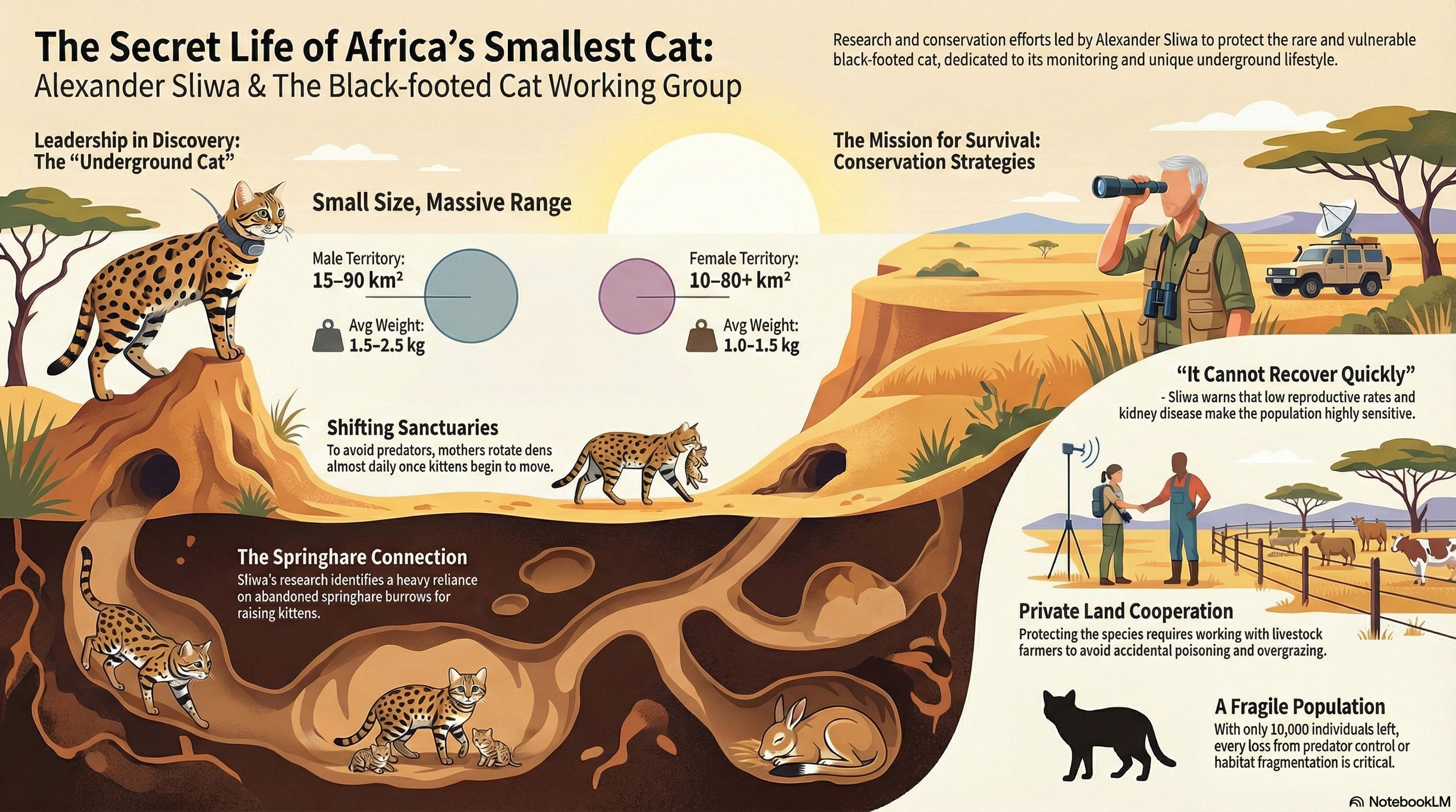 The Secret Life of Africa's Smallest Cat:
Alexander Sliwa & The Black-footed Cat Working Group

Research and conservation efforts led by Alexander Sliwa to protect the rare and vulnerable black-footed cat, dedicated to its monitoring and unique underground lifestyle.

Leadership in Discovery:
The "Underground Cat"

Small Size, Massive Range

Male Territory:
15–90 km²

Avg Weight:
1.5–2.5 kg

Female Territory:
10–80+ km²

Avg Weight:
1.0–1.5 kg

Shifting Sanctuaries
To avoid predators, mothers rotate dens almost daily once kittens begin to move.

The Springhare Connection
Sliwa's research identifies a heavy reliance on abandoned springhare burrows for raising kittens.

The Mission for Survival:
Conservation Strategies

"It Cannot Recover Quickly"
- Sliwa warns that low reproductive rates and kidney disease make the population highly sensitive.

Private Land Cooperation
Protecting the species requires working with livestock farmers to avoid accidental poisoning and overgrazing.

A Fragile Population
With only 10,000 individuals left, every loss from predator control or habitat fragmentation is critical.

NotebookLM