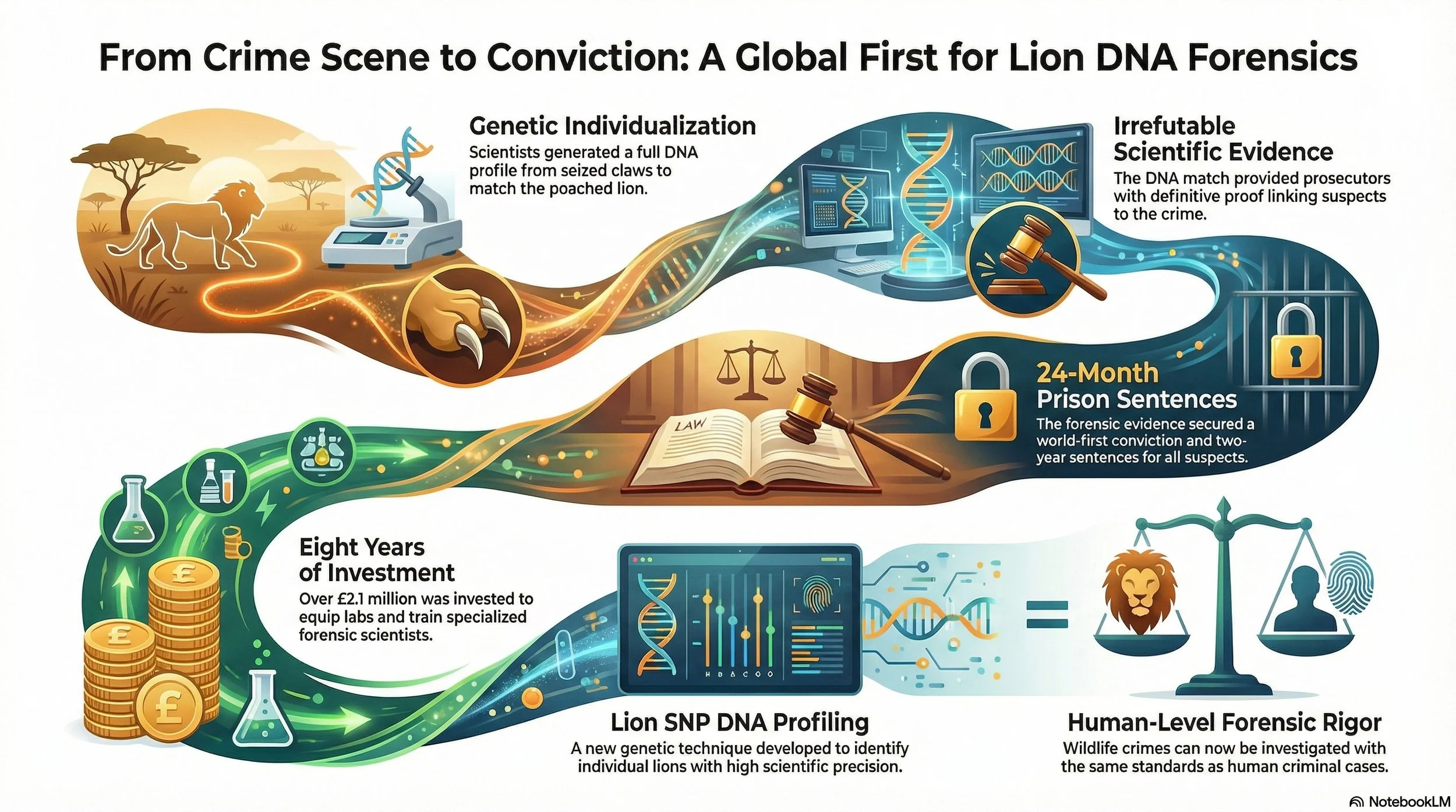 From Crime Scene to Conviction: A Global First for Lion DNA Forensics

Genetic Individualization
Scientists generated a full DNA profile from seized claws to match the poached lion.

Irrefutable Scientific Evidence
The DNA match provided prosecutors with definitive proof linking suspects to the crime.

LAW

24-Month Prison Sentences
The forensic evidence secured a world-first conviction and two-year sentences for all suspects.

Eight Years of Investment
Over £2.1 million was invested to equip labs and train specialized forensic scientists.

Lion SNP DNA Profiling
A new genetic technique developed to identify individual lions with high scientific precision.

Human-Level Forensic Rigor
Wildlife crimes can now be investigated with the same standards as human criminal cases.

NotebookLM