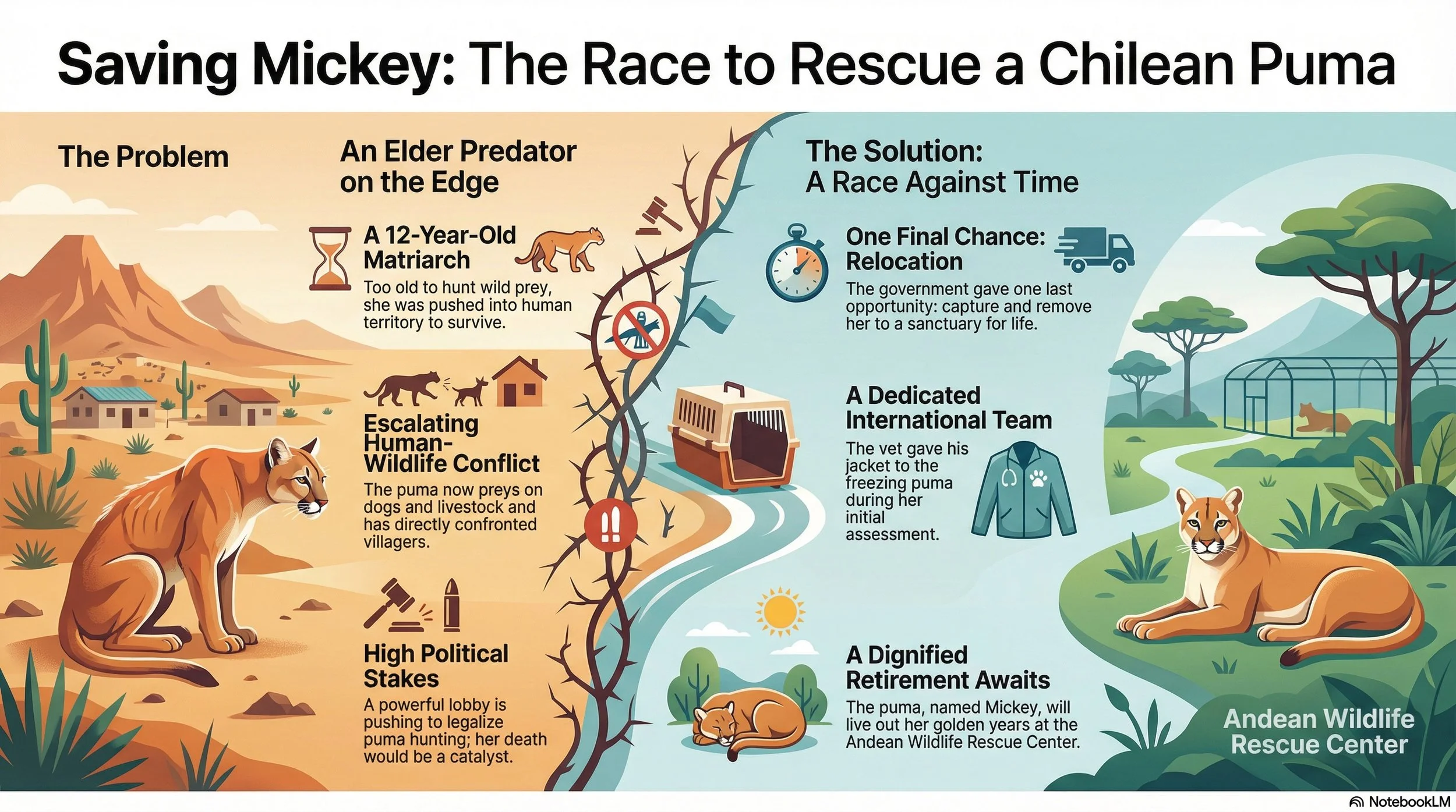 Saving Mickey: The Race to Rescue a Chilean Puma

The Problem

An Elder Predator on the Edge

A 12-Year-Old Matriarch

Too old to hunt wild prey, she was pushed into human territory to survive.

Escalating Human-Wildlife Conflict

The puma now preys on dogs and livestock and has directly confronted villagers.

High Political Stakes

A powerful lobby is pushing to legalize puma hunting; her death would be a catalyst.

The Solution: A Race Against Time

One Final Chance: Relocation

The government gave one last opportunity: capture and remove her to a sanctuary for life.

A Dedicated International Team

The vet gave his jacket to the freezing puma during her initial assessment.

A Dignified Retirement Awaits

The puma, named Mickey, will live out her golden years at the Andean Wildlife Rescue Center.

Andean Wildlife Rescue Center

NotebookLM