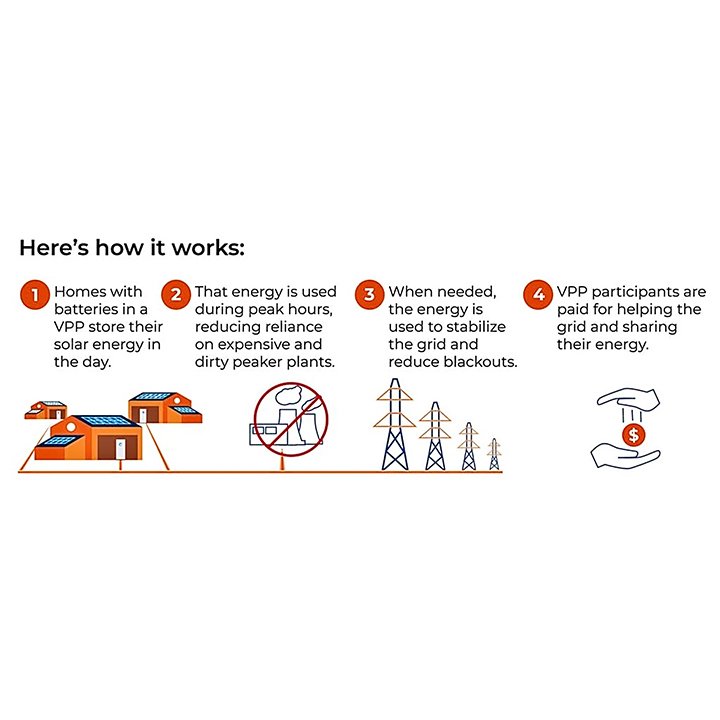 Here's how it works:

1 Homes with batteries in a VPP store their solar energy in the day.

2 That energy is used during peak hours, reducing reliance on expensive and dirty peaker plants.

3 When needed, the energy is used to stabilize the grid and reduce blackouts.

4 VPP participants are paid for helping the grid and sharing their energy.

$