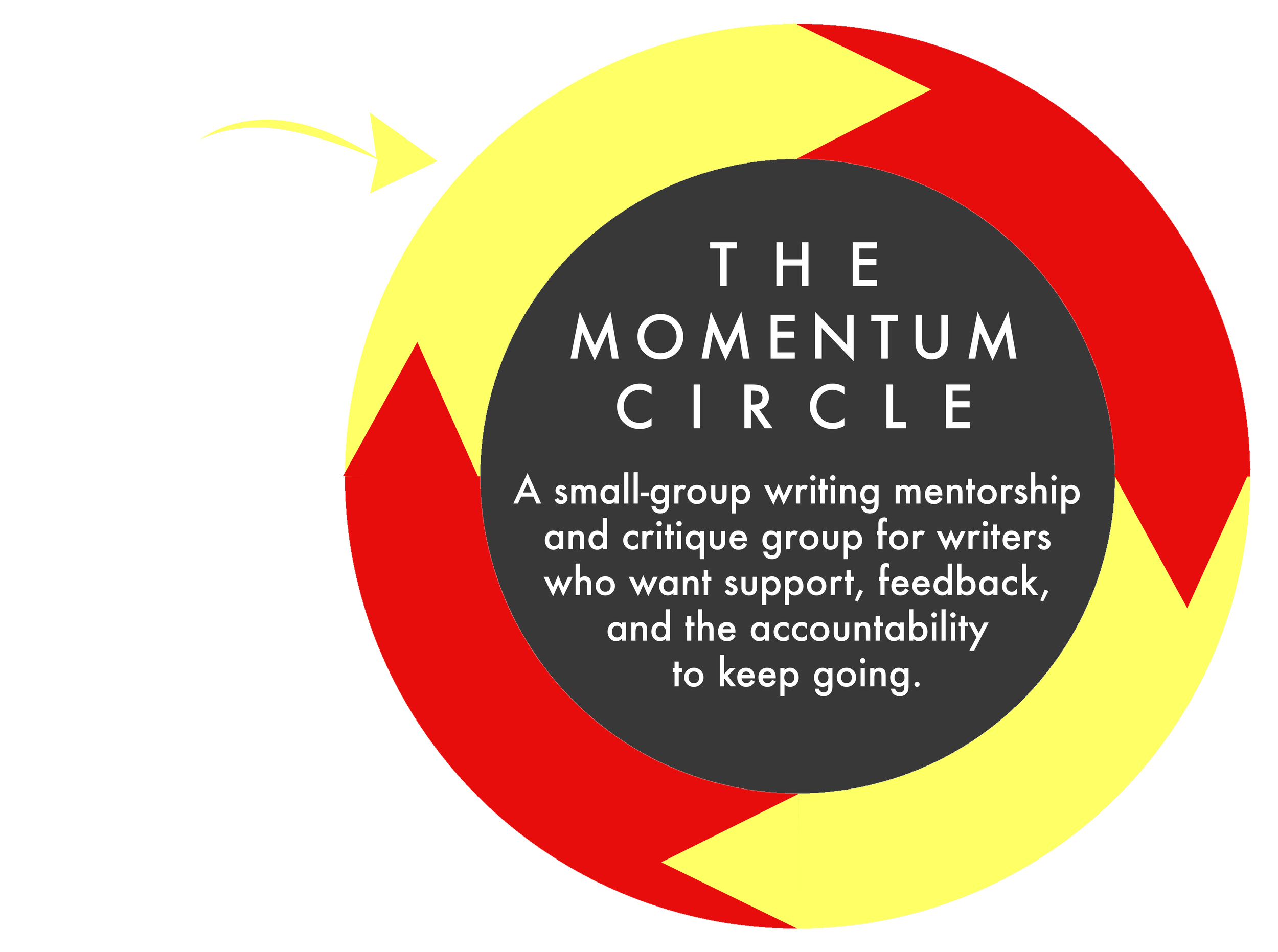 THE
MOMENTUM
CIRCLE

A small-group writing mentorship and critique group for writers who want support, feedback, and the accountability to keep going.