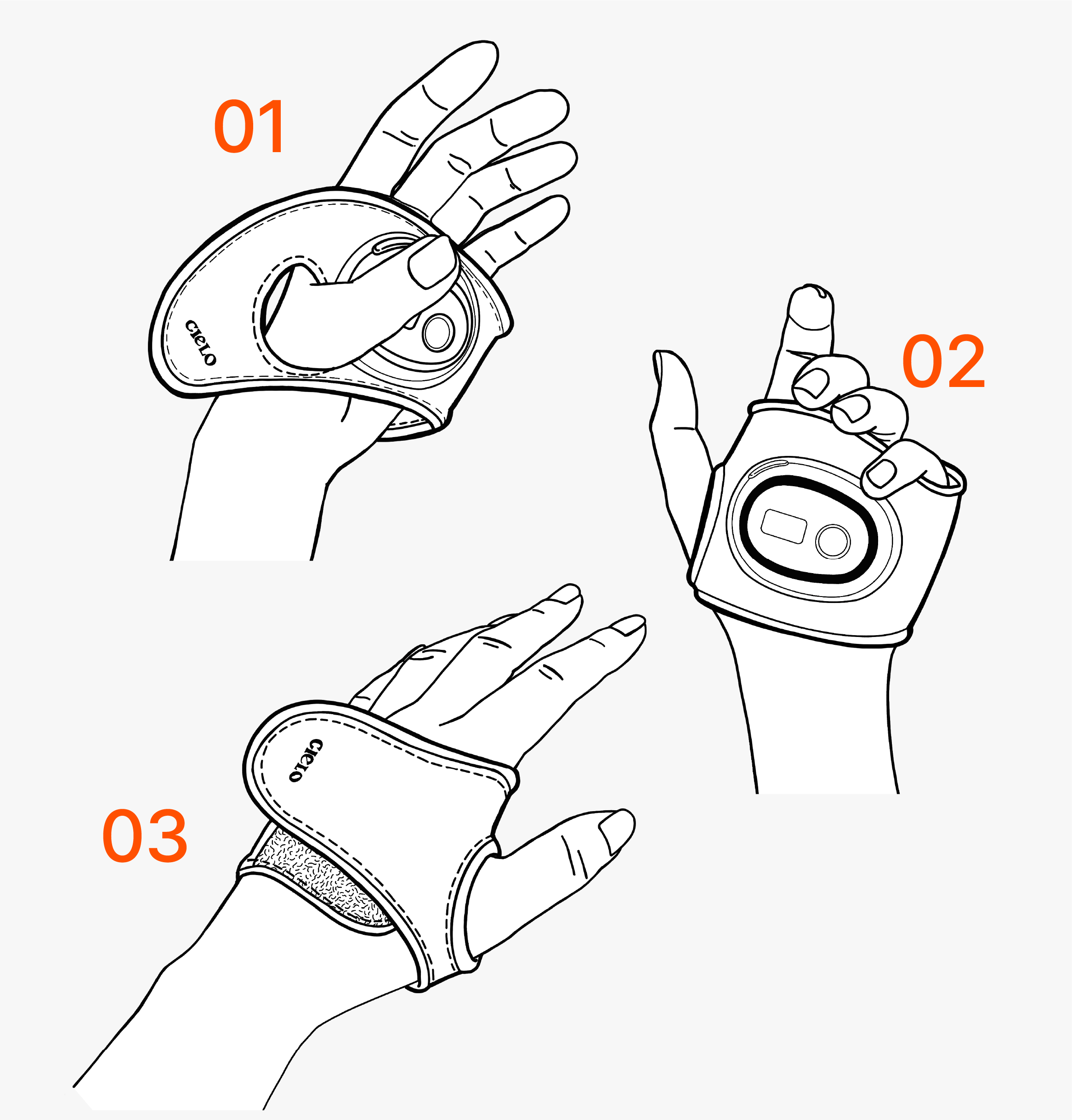 01

cielo

02

03

cielo