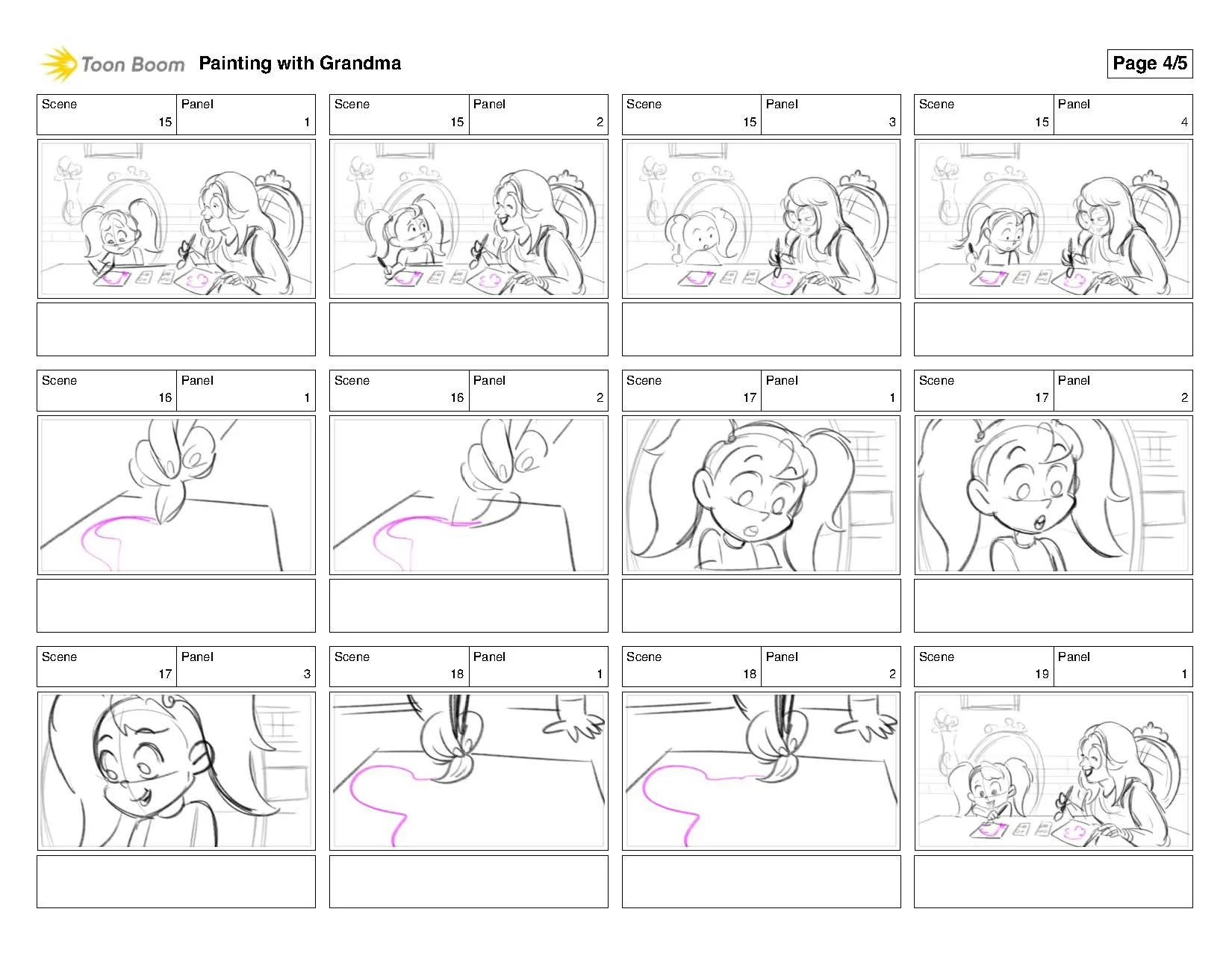 Toon Boom Painting with Grandma

Page 4/5

| Scene | Panel |
|---|---|
| 15 | 1 |

| Scene | Panel |
|---|---|
| 15 | 2 |

| Scene | Panel |
|---|---|
| 15 | 3 |

| Scene | Panel |
|---|---|
| 15 | 4 |

| Scene | Panel |
|---|---|
| 16 | 1 |

| Scene | Panel |
|---|---|
| 16 | 2 |

| Scene | Panel |
|---|---|
| 17 | 1 |

| Scene | Panel |
|---|---|
| 17 | 2 |

| Scene | Panel |
|---|---|
| 17 | 3 |

| Scene | Panel |
|---|---|
| 18 | 1 |

| Scene | Panel |
|---|---|
| 18 | 2 |

| Scene | Panel |
|---|---|
| 19 | 1 |