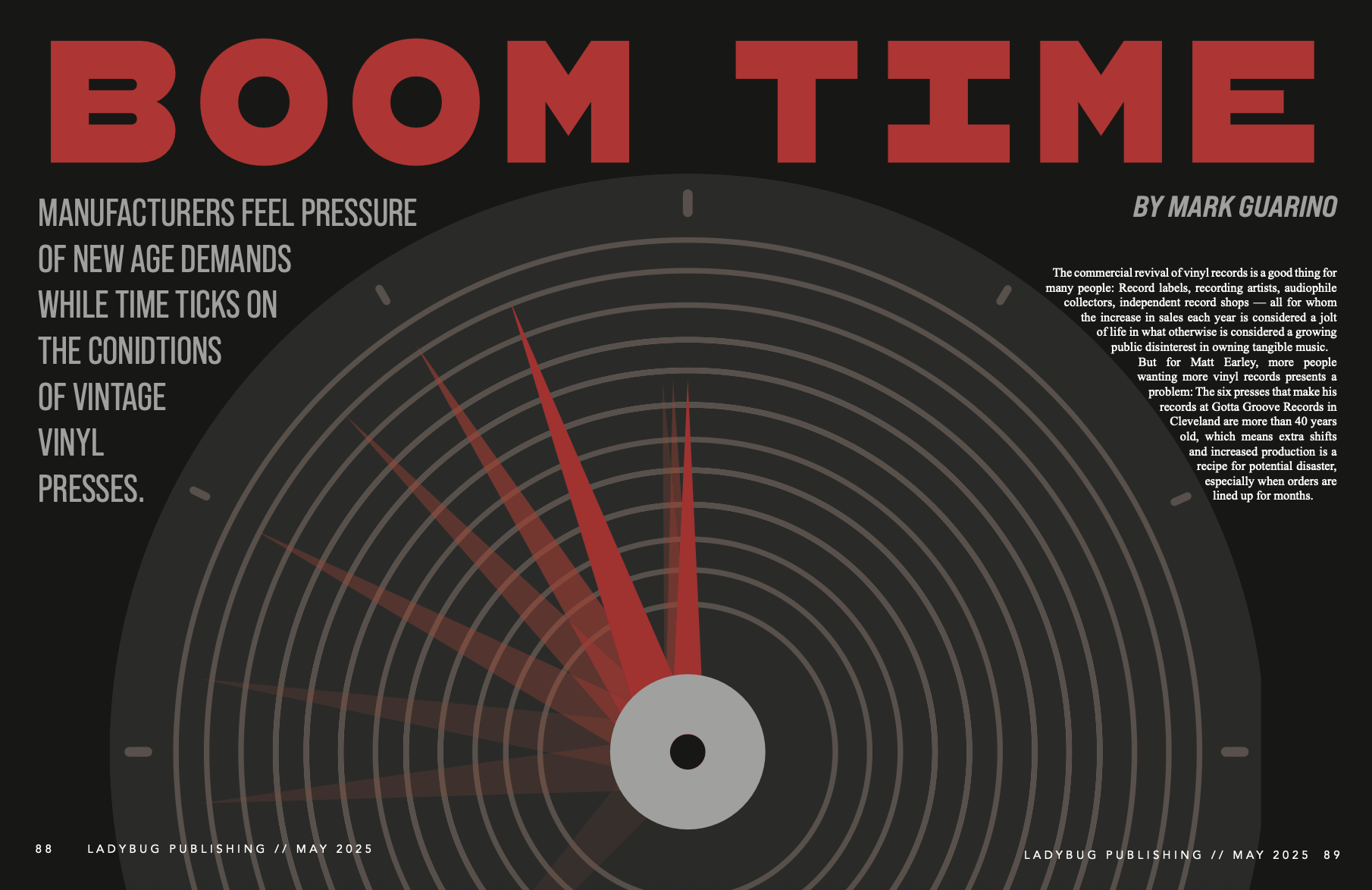 BOOM TIME

MANUFACTURERS FEEL PRESSURE OF NEW AGE DEMANDS WHILE TIME TICKS ON THE CONIDTIONS OF VINTAGE VINYL PRESSES.

BY MARK GUARINO

The commercial revival of vinyl records is a good thing for many people: Record labels, recording artists, audiophile collectors, independent record shops — all for whom the increase in sales each year is considered a jolt of life in what otherwise is considered a growing public disinterest in owning tangible music.

But for Matt Earley, more people wanting more vinyl records presents a problem: The six presses that make his records at Gotta Groove Records in Cleveland are more than 40 years old, which means extra shifts and increased production is a recipe for potential disaster, especially when orders are lined up for months.

88 LADYBUG PUBLISHING // MAY 2025

LADYBUG PUBLISHING // MAY 2025 89