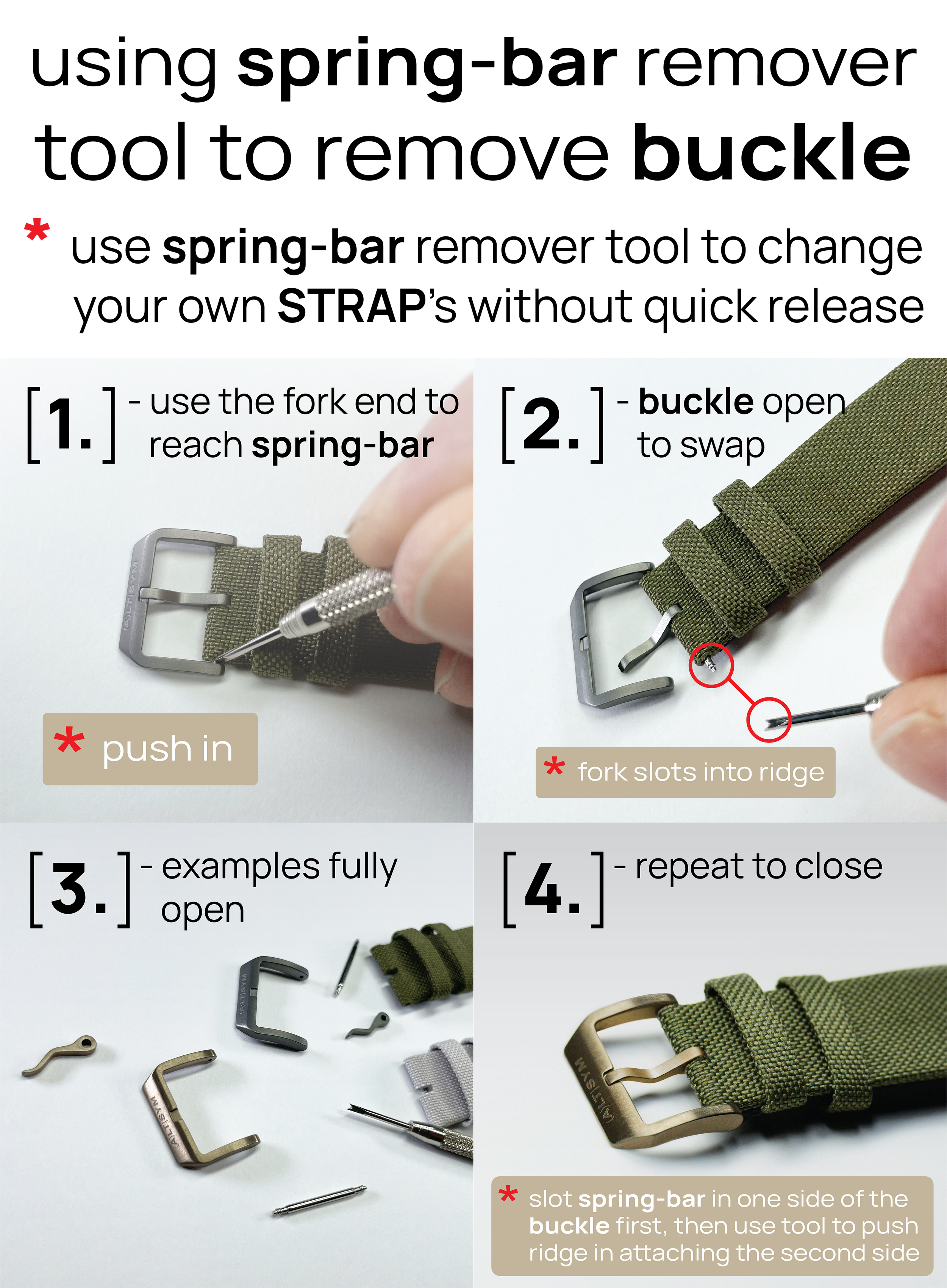 using spring-bar remover tool to remove buckle

* use spring-bar remover tool to change your own STRAP's without quick release

[1.] - use the fork end to reach spring-bar

ALTISYM

* push in

[2.] - buckle open to swap

* fork slots into ridge

[3.] - examples fully open

ALTISYM

ALTISYM

[4.] - repeat to close

ALTISYM

* slot spring-bar in one side of the buckle first, then use tool to push ridge in attaching the second side