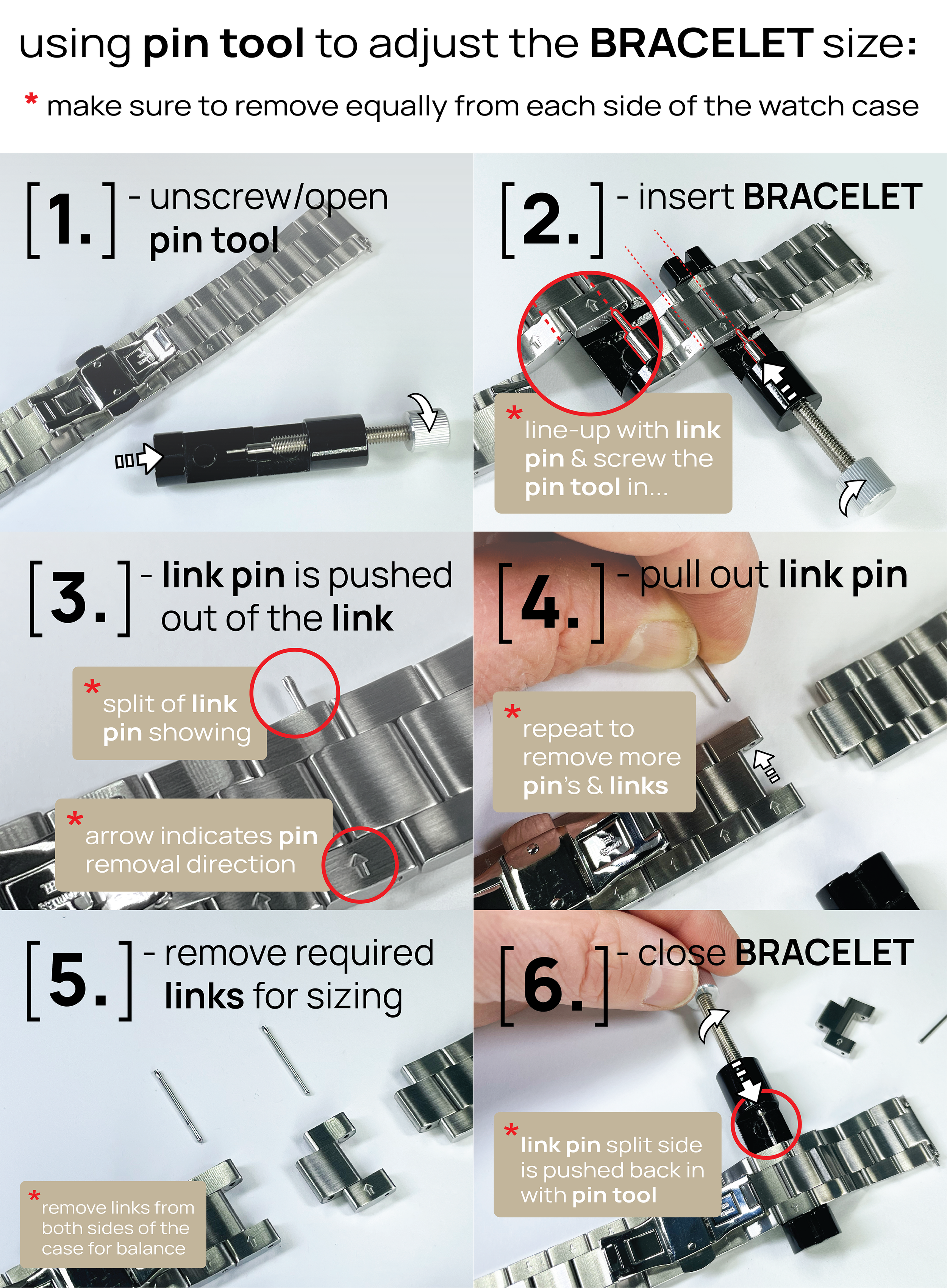 using pin tool to adjust the BRACELET size:

* make sure to remove equally from each side of the watch case

[1.] - unscrew/open pin tool

[2.] - insert BRACELET

* line-up with link pin & screw the pin tool in...

[3.] - link pin is pushed out of the link

* split of link pin showing

* arrow indicates pin removal direction

[4.] - pull out link pin

* repeat to remove more pin's & links

[5.] - remove required links for sizing

* remove links from both sides of the case for balance

[6.] - close BRACELET

* link pin split side is pushed back in with pin tool