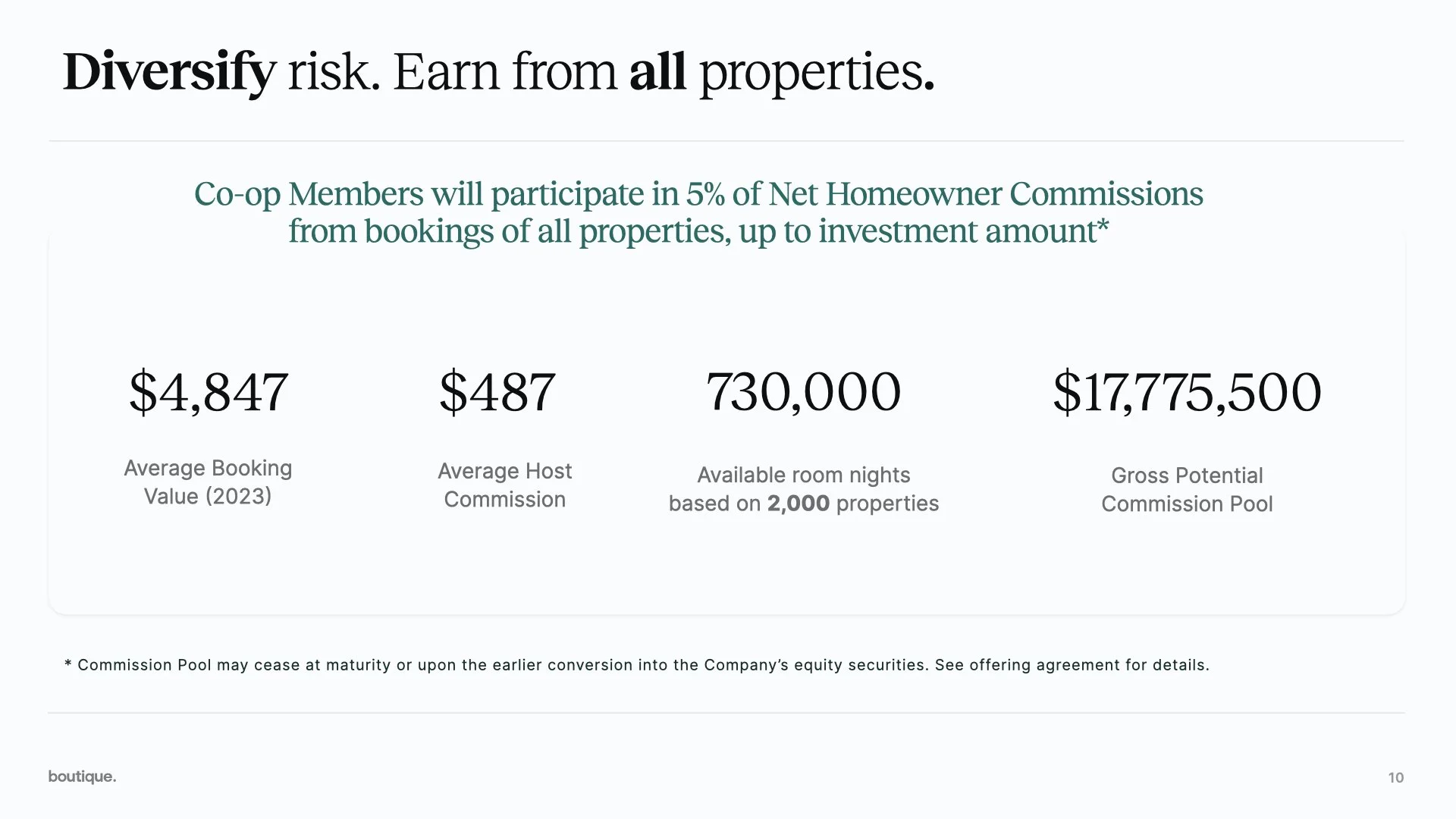 Diversify risk. Earn from all properties.

Co-op Members will participate in 5% of Net Homeowner Commissions from bookings of all properties, up to investment amount*

$4,847

Average Booking Value (2023)

$487

Average Host Commission

730,000

Available room nights based on 2,000 properties

$17,775,500

Gross Potential Commission Pool

* Commission Pool may cease at maturity or upon the earlier conversion into the Company's equity securities. See offering agreement for details.

boutique.

10