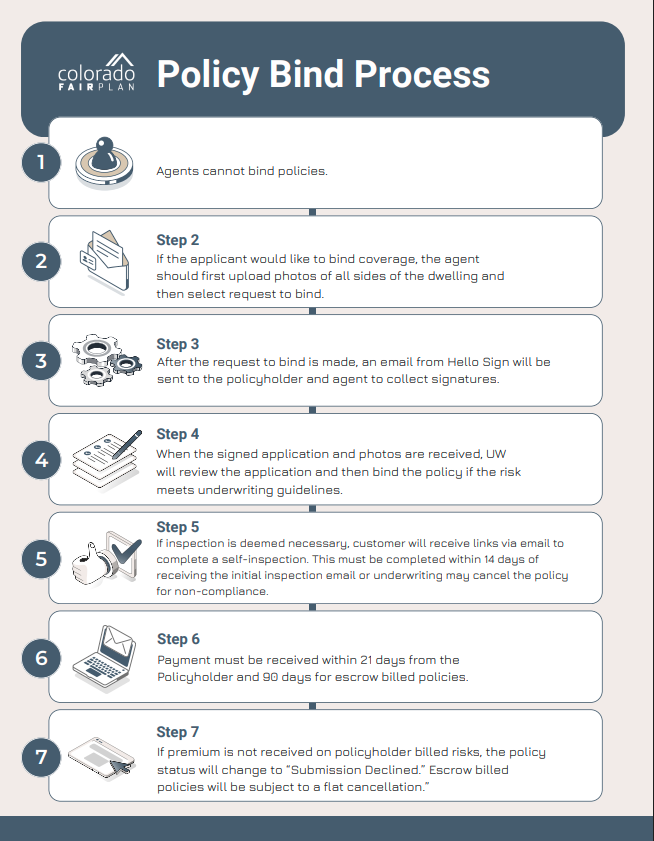 colorado FAIRPLAN

Policy Bind Process

1

Agents cannot bind policies.

2

Step 2
If the applicant would like to bind coverage, the agent should first upload photos of all sides of the dwelling and then select request to bind.

3

Step 3
After the request to bind is made, an email from Hello Sign will be sent to the policyholder and agent to collect signatures.

4

Step 4
When the signed application and photos are received, UW will review the application and then bind the policy if the risk meets underwriting guidelines.

5

Step 5
If inspection is deemed necessary, customer will receive links via email to complete a self-inspection. This must be completed within 14 days of receiving the initial inspection email or underwriting may cancel the policy for non-compliance.

6

Step 6
Payment must be received within 21 days from the Policyholder and 90 days for escrow billed policies.

7

Step 7
If premium is not received on policyholder billed risks, the policy status will change to "Submission Declined." Escrow billed policies will be subject to a flat cancellation."