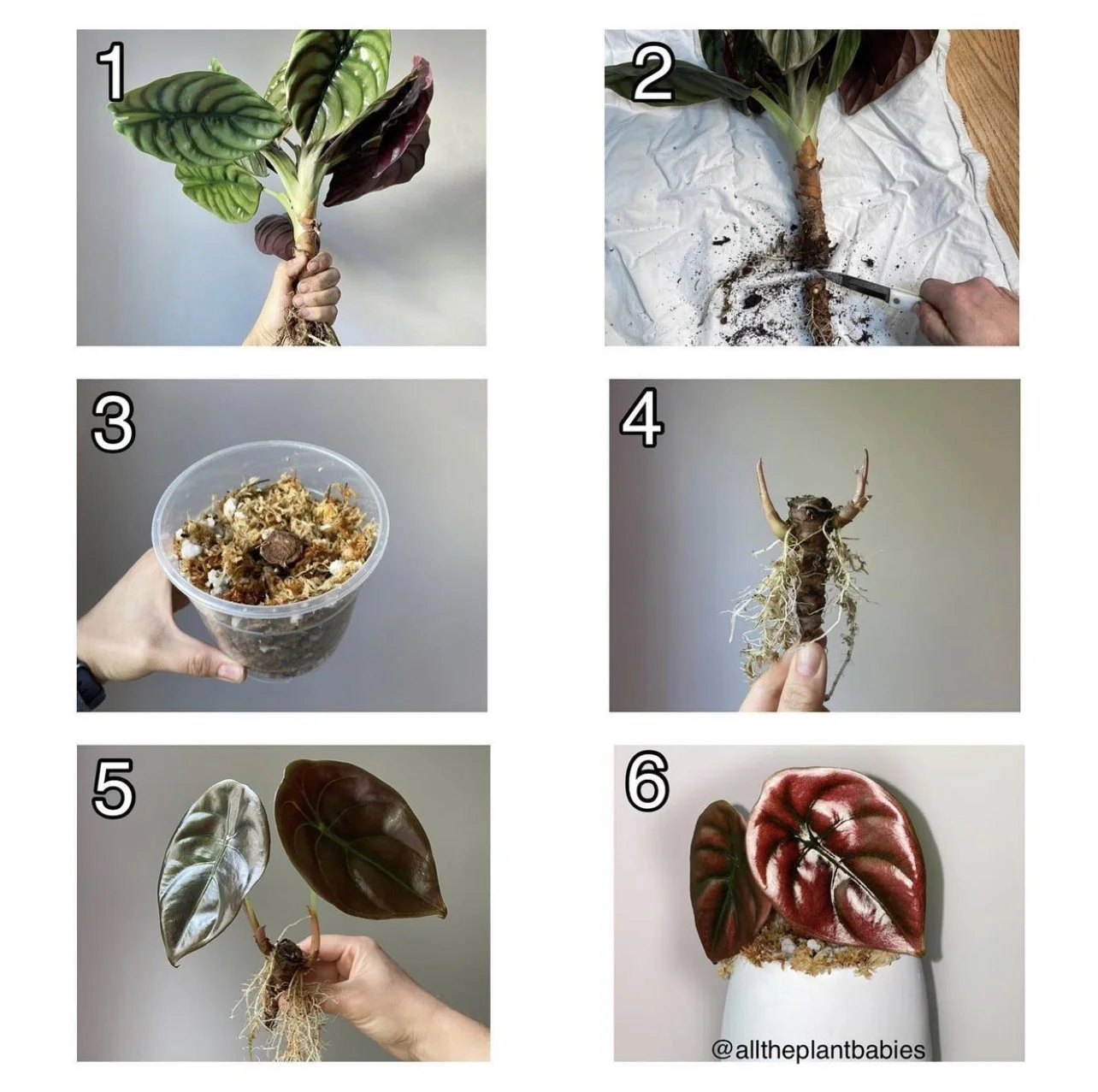 1

2

3

4

5

6

@alltheplantbabies