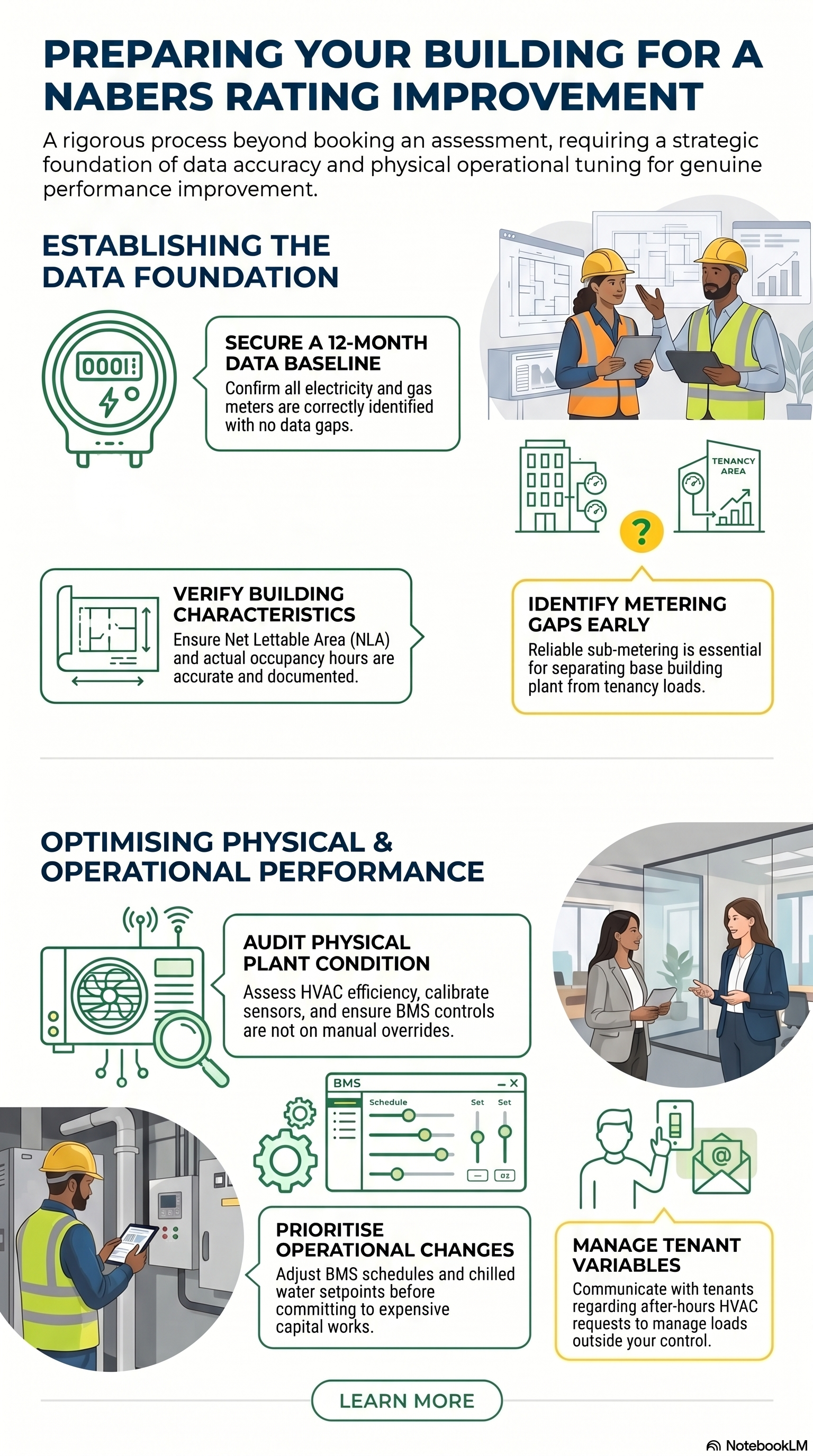 PREPARING YOUR BUILDING FOR A NABERS RATING IMPROVEMENT

A rigorous process beyond booking an assessment, requiring a strategic foundation of data accuracy and physical operational tuning for genuine performance improvement.

ESTABLISHING THE DATA FOUNDATION

0001

SECURE A 12-MONTH DATA BASELINE
Confirm all electricity and gas meters are correctly identified with no data gaps.

TENANCY AREA

?

VERIFY BUILDING CHARACTERISTICS
Ensure Net Lettable Area (NLA) and actual occupancy hours are accurate and documented.

IDENTIFY METERING GAPS EARLY
Reliable sub-metering is essential for separating base building plant from tenancy loads.

OPTIMISING PHYSICAL & OPERATIONAL PERFORMANCE

AUDIT PHYSICAL PLANT CONDITION
Assess HVAC efficiency, calibrate sensors, and ensure BMS controls are not on manual overrides.

BMS
Schedule
Set
Set

PRIORITISE OPERATIONAL CHANGES
Adjust BMS schedules and chilled water setpoints before committing to expensive capital works.

MANAGE TENANT VARIABLES
Communicate with tenants regarding after-hours HVAC requests to manage loads outside your control.

LEARN MORE

NotebookLM