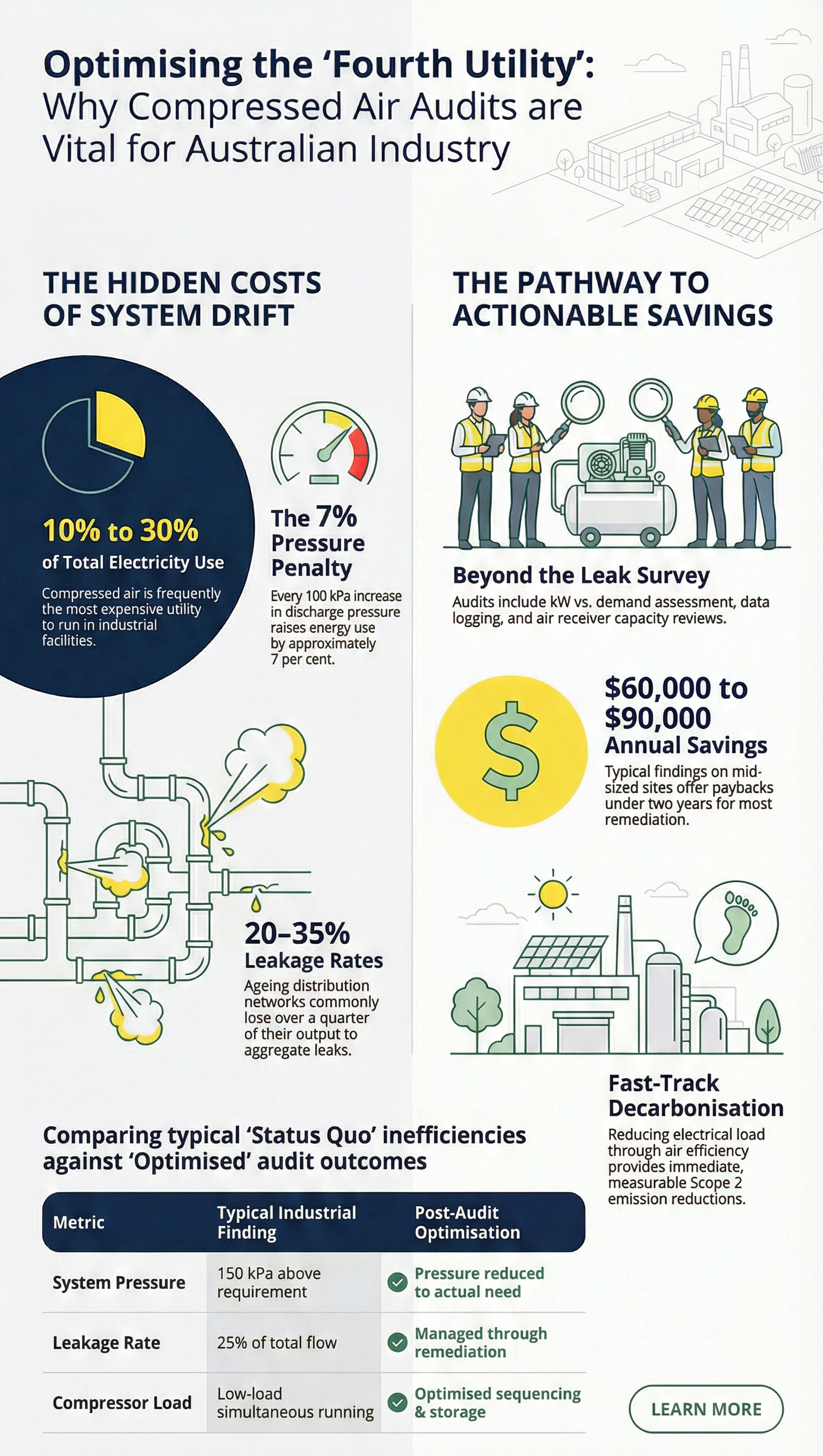 Optimising the 'Fourth Utility': Why Compressed Air Audits are Vital for Australian Industry

THE HIDDEN COSTS OF SYSTEM DRIFT

10% to 30%
of Total Electricity Use
Compressed air is frequently the most expensive utility to run in industrial facilities.

The 7% Pressure Penalty
Every 100 kPa increase in discharge pressure raises energy use by approximately 7 per cent.

20–35%
Leakage Rates
Ageing distribution networks commonly lose over a quarter of their output to aggregate leaks.

THE PATHWAY TO ACTIONABLE SAVINGS

Beyond the Leak Survey
Audits include kW vs. demand assessment, data logging, and air receiver capacity reviews.

$60,000 to $90,000
Annual Savings
Typical findings on mid-sized sites offer paybacks under two years for most remediation.

Fast-Track Decarbonisation
Reducing electrical load through air efficiency provides immediate, measurable Scope 2 emission reductions.

Comparing typical 'Status Quo' inefficiencies against 'Optimised' audit outcomes

| Metric | Typical Industrial Finding | Post-Audit Optimisation |
|---|---|---|
| System Pressure | 150 kPa above requirement | Pressure reduced to actual need |
| Leakage Rate | 25% of total flow | Managed through remediation |
| Compressor Load | Low-load simultaneous running | Optimised sequencing & storage |

LEARN MORE