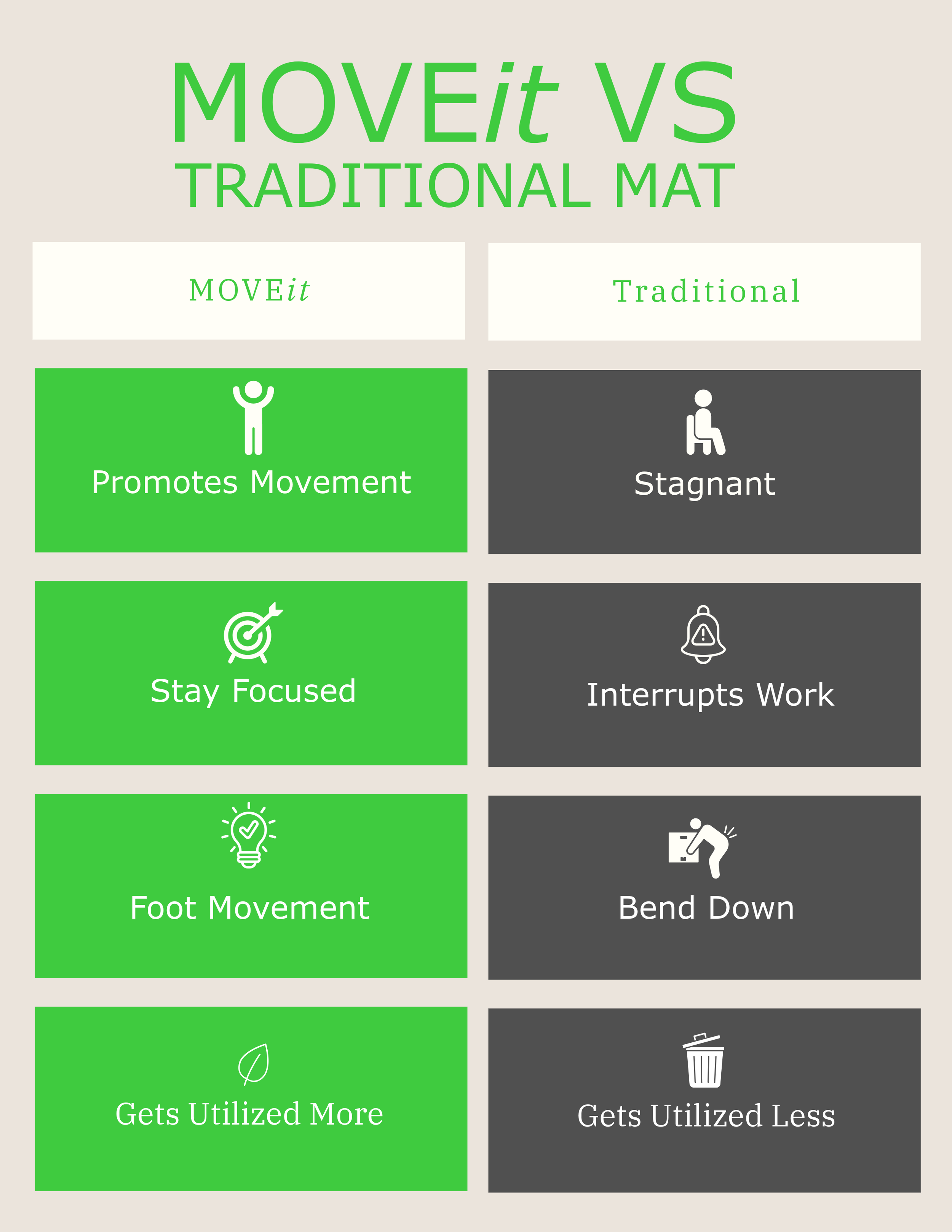 MOVEit VS
TRADITIONAL MAT

| MOVEit | Traditional |
|---|---|
| Promotes Movement | Stagnant |
| Stay Focused | Interrupts Work |
| Foot Movement | Bend Down |
| Gets Utilized More | Gets Utilized Less |