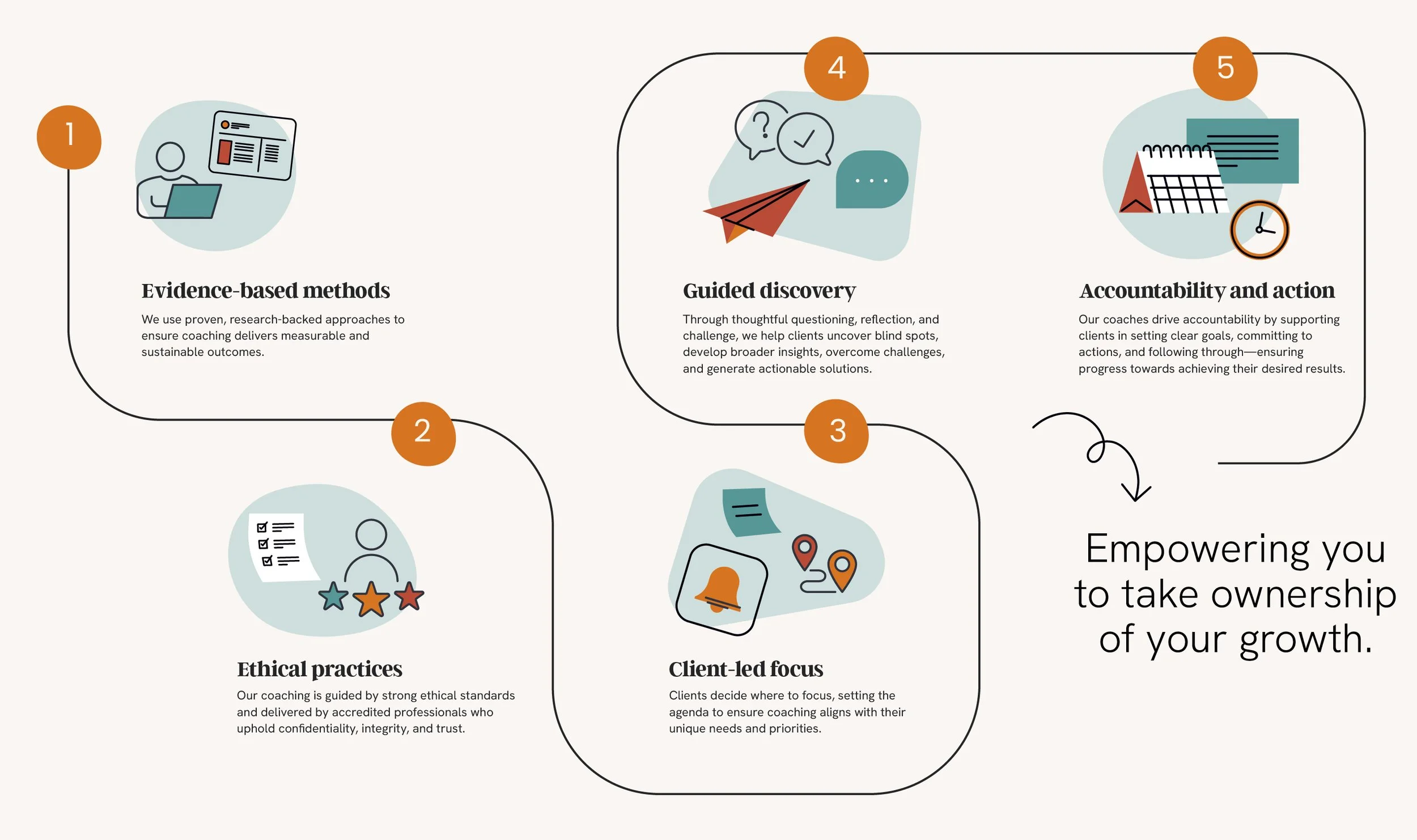 1

Evidence-based methods

We use proven, research-backed approaches to ensure coaching delivers measurable and sustainable outcomes.

2

Ethical practices

Our coaching is guided by strong ethical standards and delivered by accredited professionals who uphold confidentiality, integrity, and trust.

3

Client-led focus

Clients decide where to focus, setting the agenda to ensure coaching aligns with their unique needs and priorities.

4

Guided discovery

Through thoughtful questioning, reflection, and challenge, we help clients uncover blind spots, develop broader insights, overcome challenges, and generate actionable solutions.

5

Accountability and action

Our coaches drive accountability by supporting clients in setting clear goals, committing to actions, and following through—ensuring progress towards achieving their desired results.

Empowering you to take ownership of your growth.