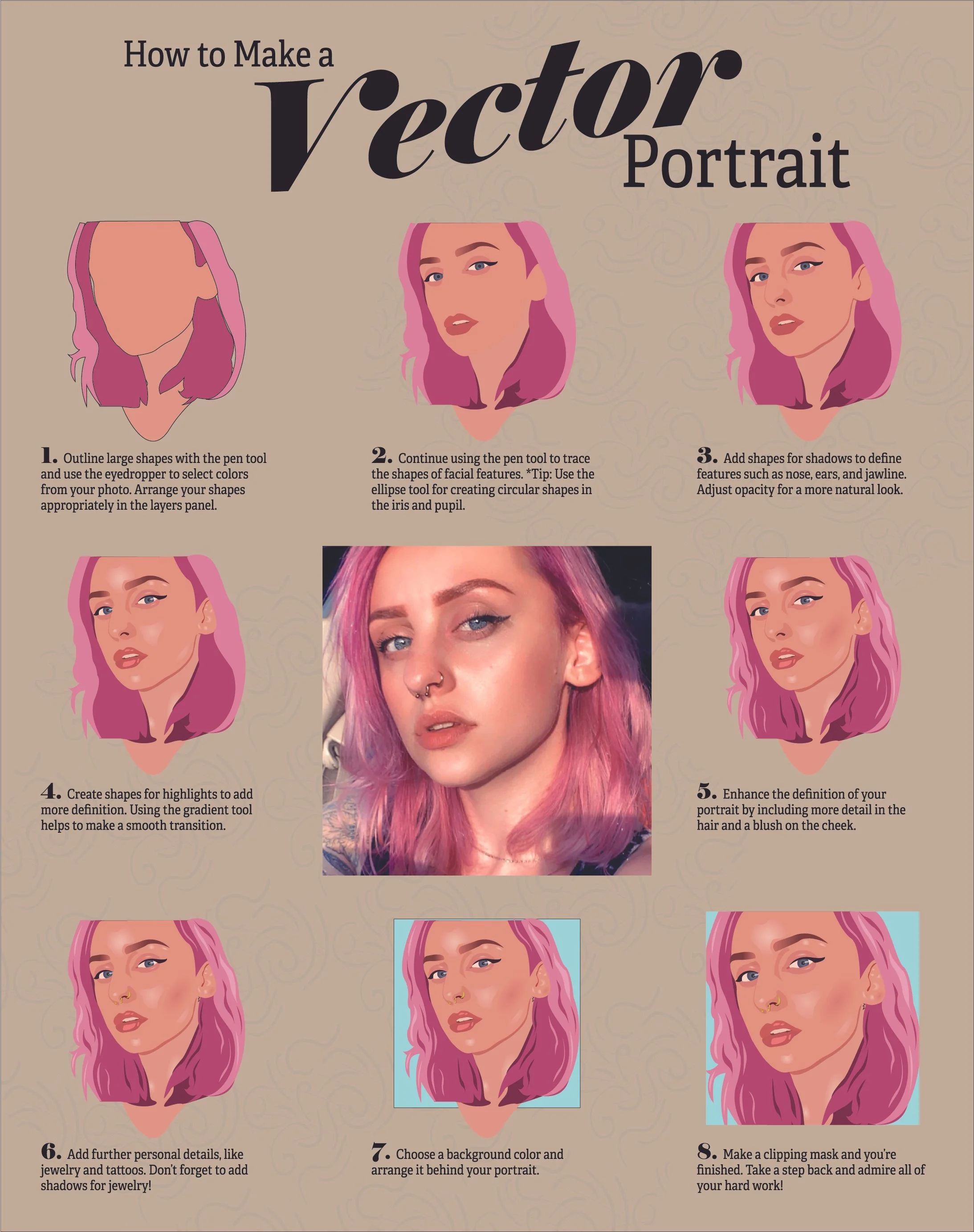 How to Make a Vector Portrait

1. Outline large shapes with the pen tool and use the eyedropper to select colors from your photo. Arrange your shapes appropriately in the layers panel.

2. Continue using the pen tool to trace the shapes of facial features. *Tip: Use the ellipse tool for creating circular shapes in the iris and pupil.

3. Add shapes for shadows to define features such as nose, ears, and jawline. Adjust opacity for a more natural look.

4. Create shapes for highlights to add more definition. Using the gradient tool helps to make a smooth transition.

5. Enhance the definition of your portrait by including more detail in the hair and a blush on the cheek.

6. Add further personal details, like jewelry and tattoos. Don't forget to add shadows for jewelry!

7. Choose a background color and arrange it behind your portrait.

8. Make a clipping mask and you're finished. Take a step back and admire all of your hard work!