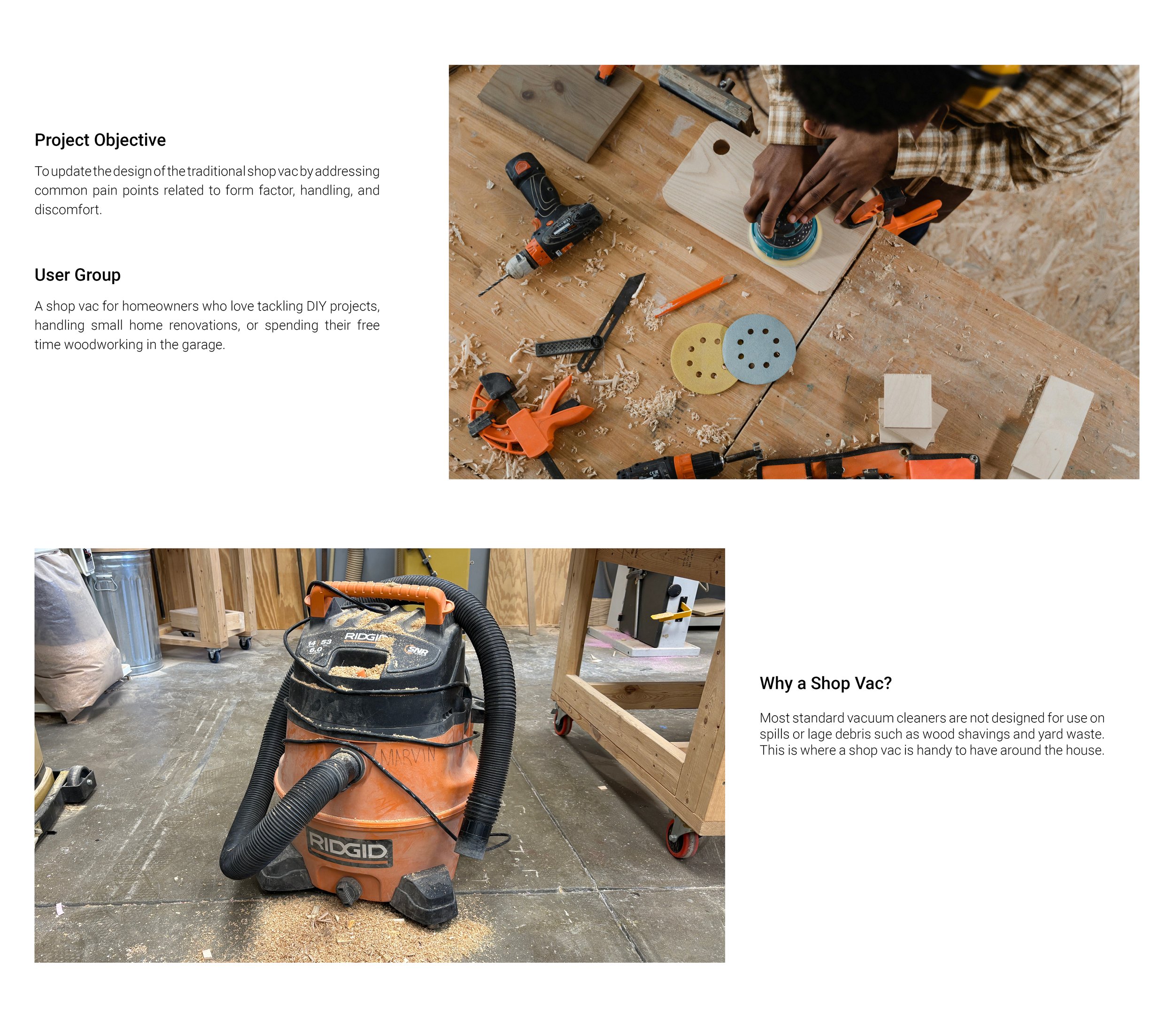 Project Objective

To update the design of the traditional shop vac by addressing common pain points related to form factor, handling, and discomfort.

User Group

A shop vac for homeowners who love tackling DIY projects, handling small home renovations, or spending their free time woodworking in the garage.

RIDGID
14 53
6.0
SNR
MARVIN
RIDGID

Why a Shop Vac?

Most standard vacuum cleaners are not designed for use on spills or lage debris such as wood shavings and yard waste. This is where a shop vac is handy to have around the house.