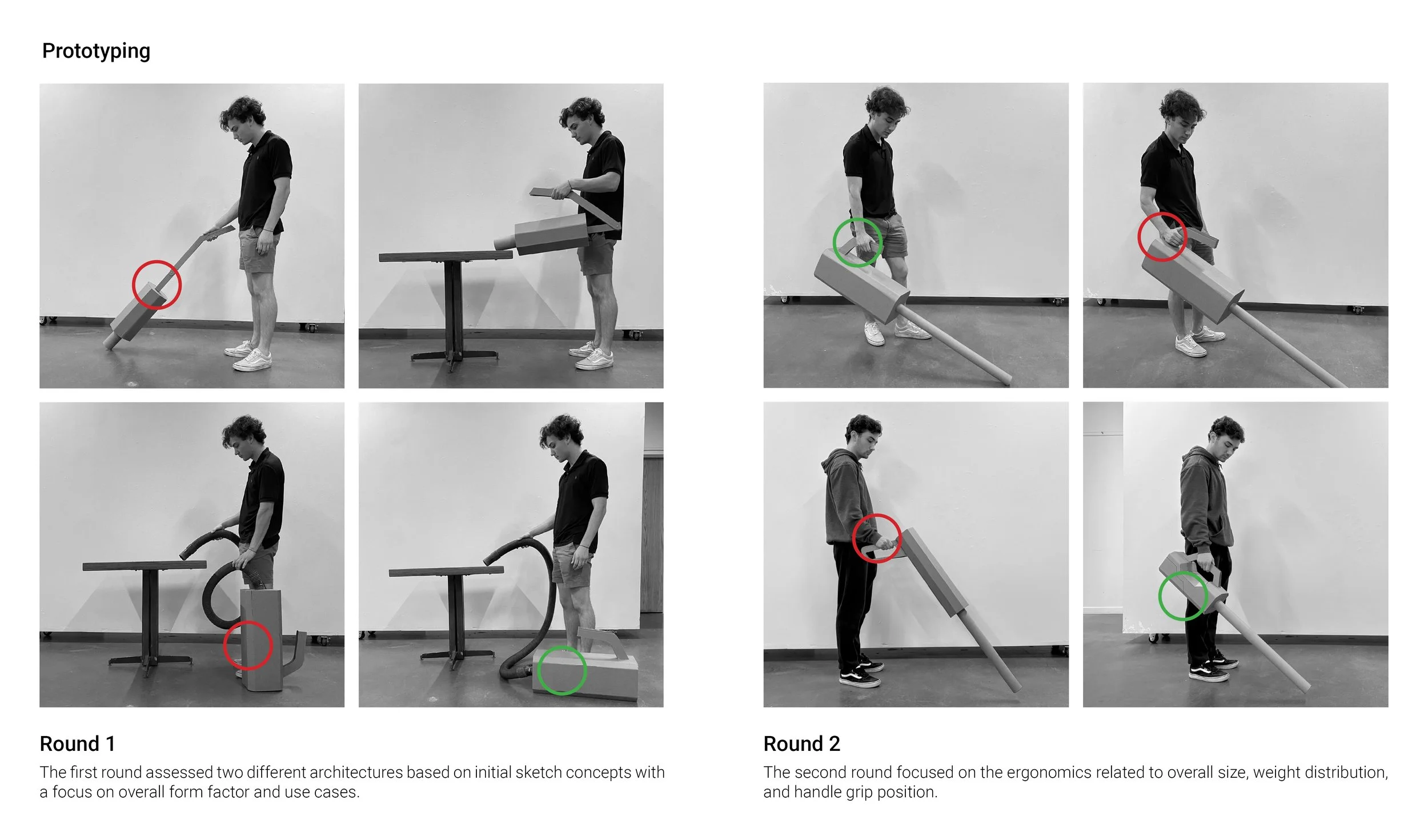 Prototyping

Round 1

The first round assessed two different architectures based on initial sketch concepts with a focus on overall form factor and use cases.

Round 2

The second round focused on the ergonomics related to overall size, weight distribution, and handle grip position.