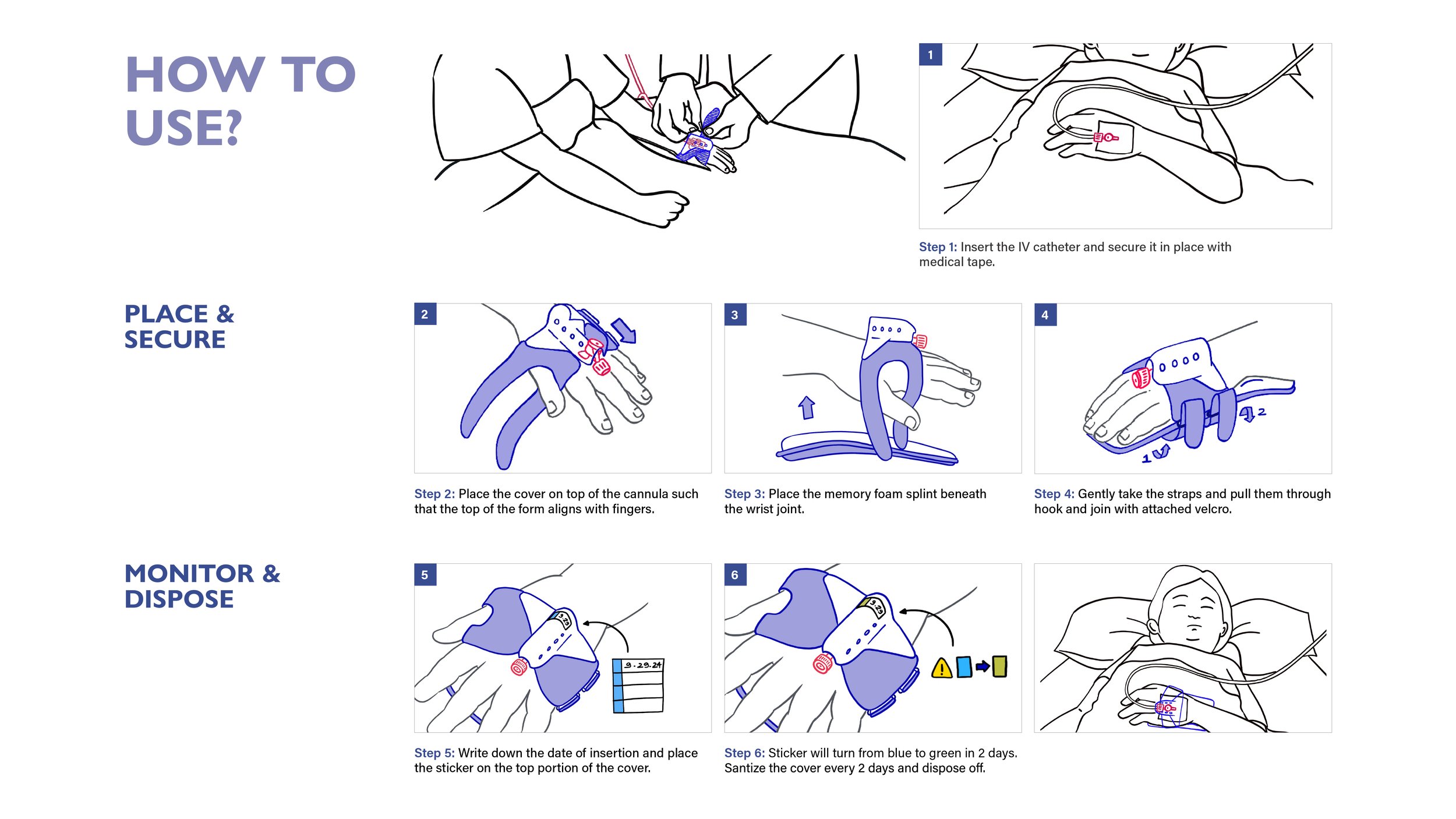 HOW TO USE?

1

Step 1: Insert the IV catheter and secure it in place with medical tape.

PLACE & SECURE

2

Step 2: Place the cover on top of the cannula such that the top of the form aligns with fingers.

3

Step 3: Place the memory foam splint beneath the wrist joint.

4

2

1

Step 4: Gently take the straps and pull them through hook and join with attached velcro.

MONITOR & DISPOSE

5

9.29.24

Step 5: Write down the date of insertion and place the sticker on the top portion of the cover.

6

Step 6: Sticker will turn from blue to green in 2 days. Santize the cover every 2 days and dispose off.