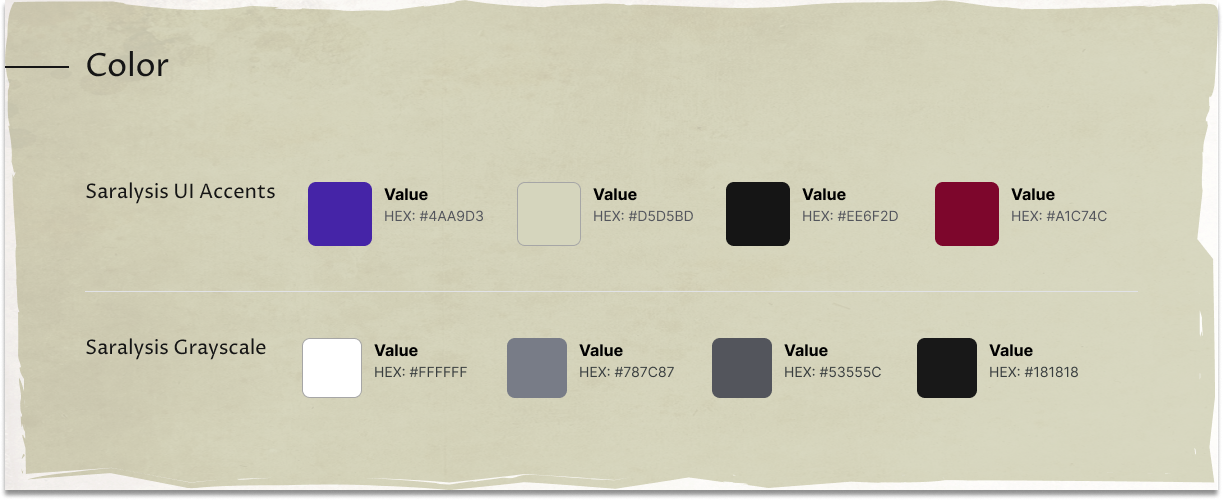 Color

Saralysis UI Accents

Value
HEX: #4AA9D3

Value
HEX: #D5D5BD

Value
HEX: #EE6F2D

Value
HEX: #A1C74C

Saralysis Grayscale

Value
HEX: #FFFFFF

Value
HEX: #787C87

Value
HEX: #53555C

Value
HEX: #181818