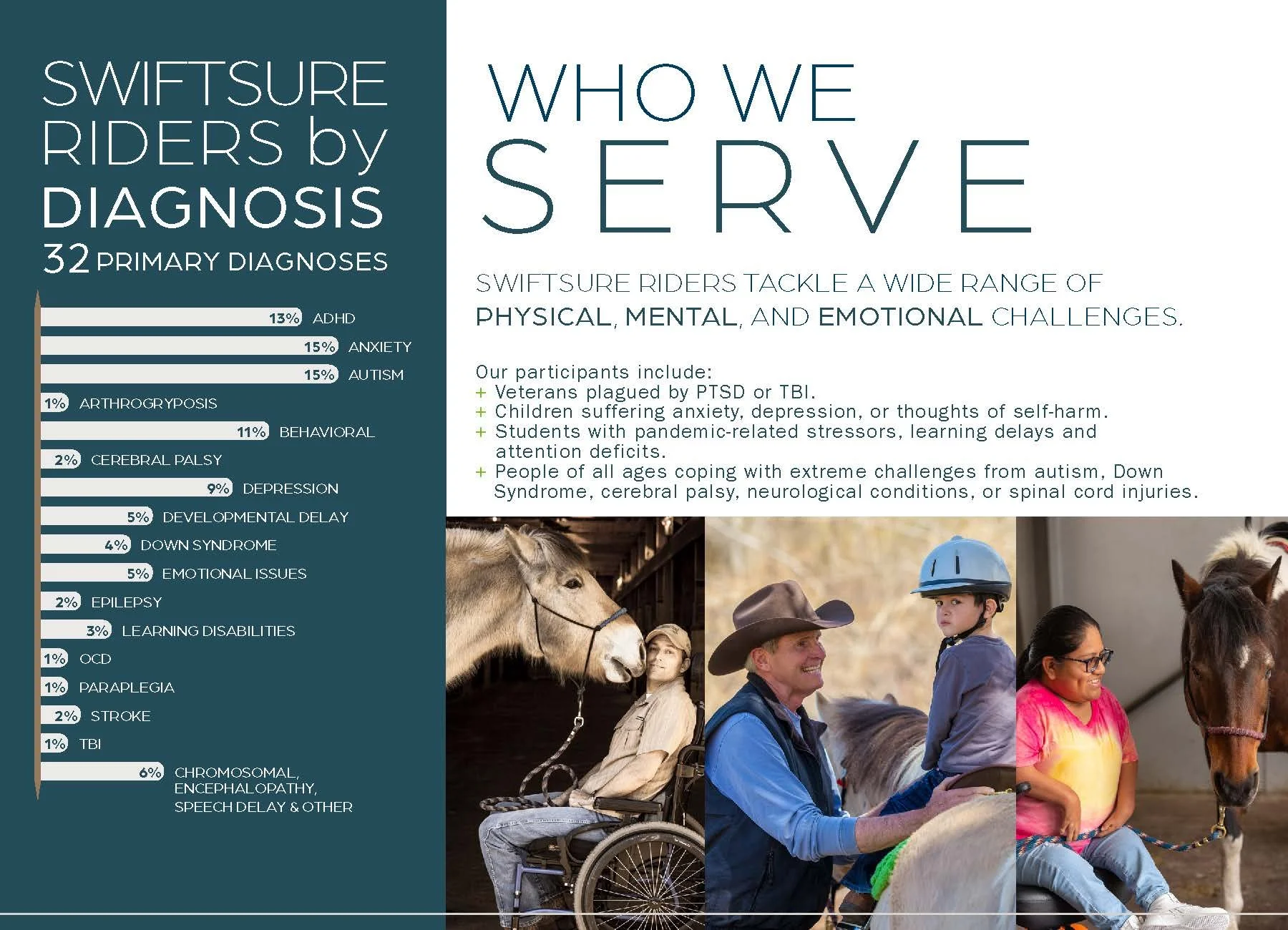 SWIFTSURE RIDERS by DIAGNOSIS
32 PRIMARY DIAGNOSES

13% ADHD
15% ANXIETY
15% AUTISM
1% ARTHROGRYPOSIS
11% BEHAVIORAL
2% CEREBRAL PALSY
9% DEPRESSION
5% DEVELOPMENTAL DELAY
4% DOWN SYNDROME
5% EMOTIONAL ISSUES
2% EPILEPSY
3% LEARNING DISABILITIES
1% OCD
1% PARAPLEGIA
2% STROKE
1% TBI
6% CHROMOSOMAL, ENCEPHALOPATHY, SPEECH DELAY & OTHER

WHO WE SERVE

SWIFTSURE RIDERS TACKLE A WIDE RANGE OF PHYSICAL, MENTAL, AND EMOTIONAL CHALLENGES.

Our participants include:
+ Veterans plagued by PTSD or TBI.
+ Children suffering anxiety, depression, or thoughts of self-harm.
+ Students with pandemic-related stressors, learning delays and attention deficits.
+ People of all ages coping with extreme challenges from autism, Down Syndrome, cerebral palsy, neurological conditions, or spinal cord injuries.